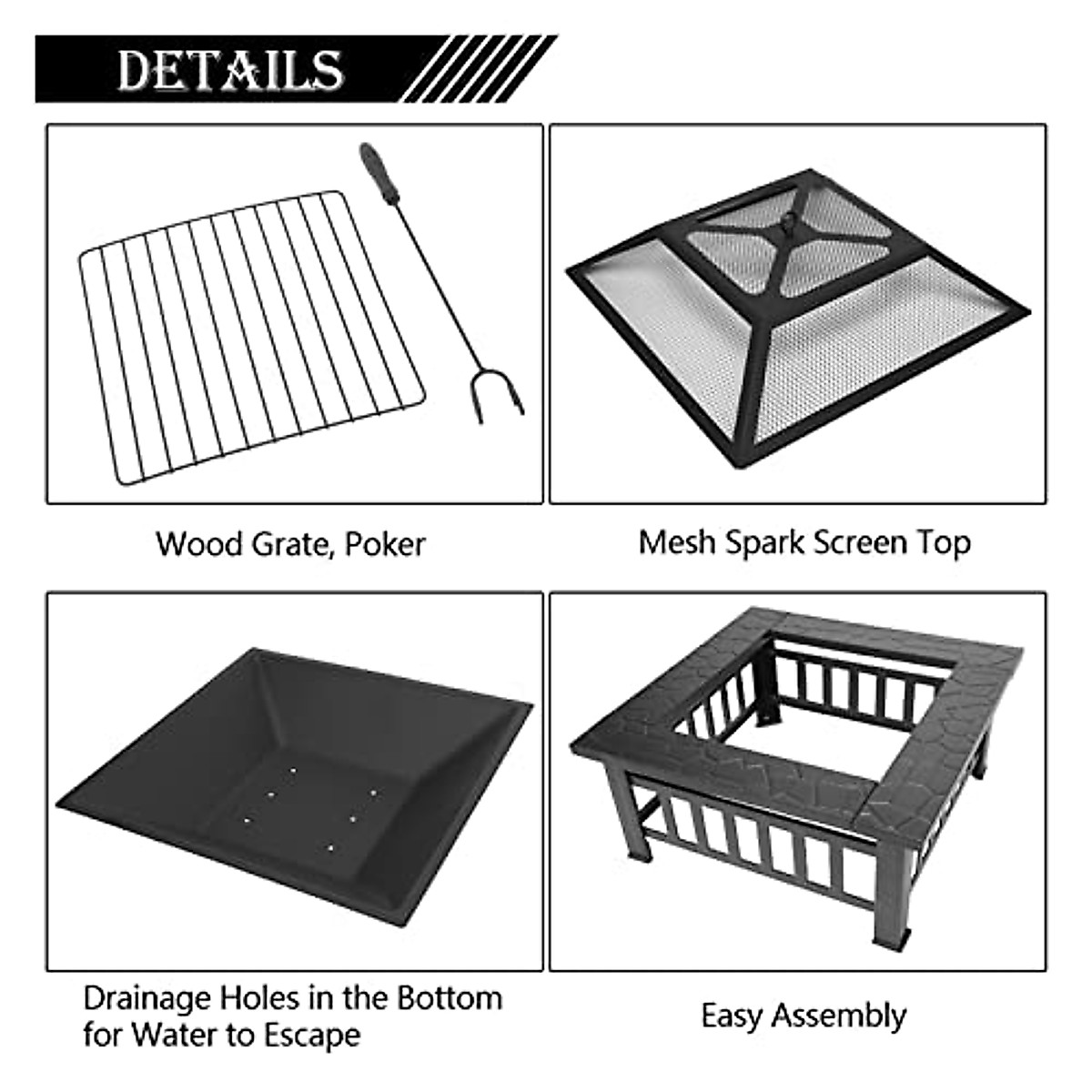 DETAILS

Wood Grate, Poker

Mesh Spark Screen Top

Drainage Holes in the Bottom for Water to Escape

Easy Assembly