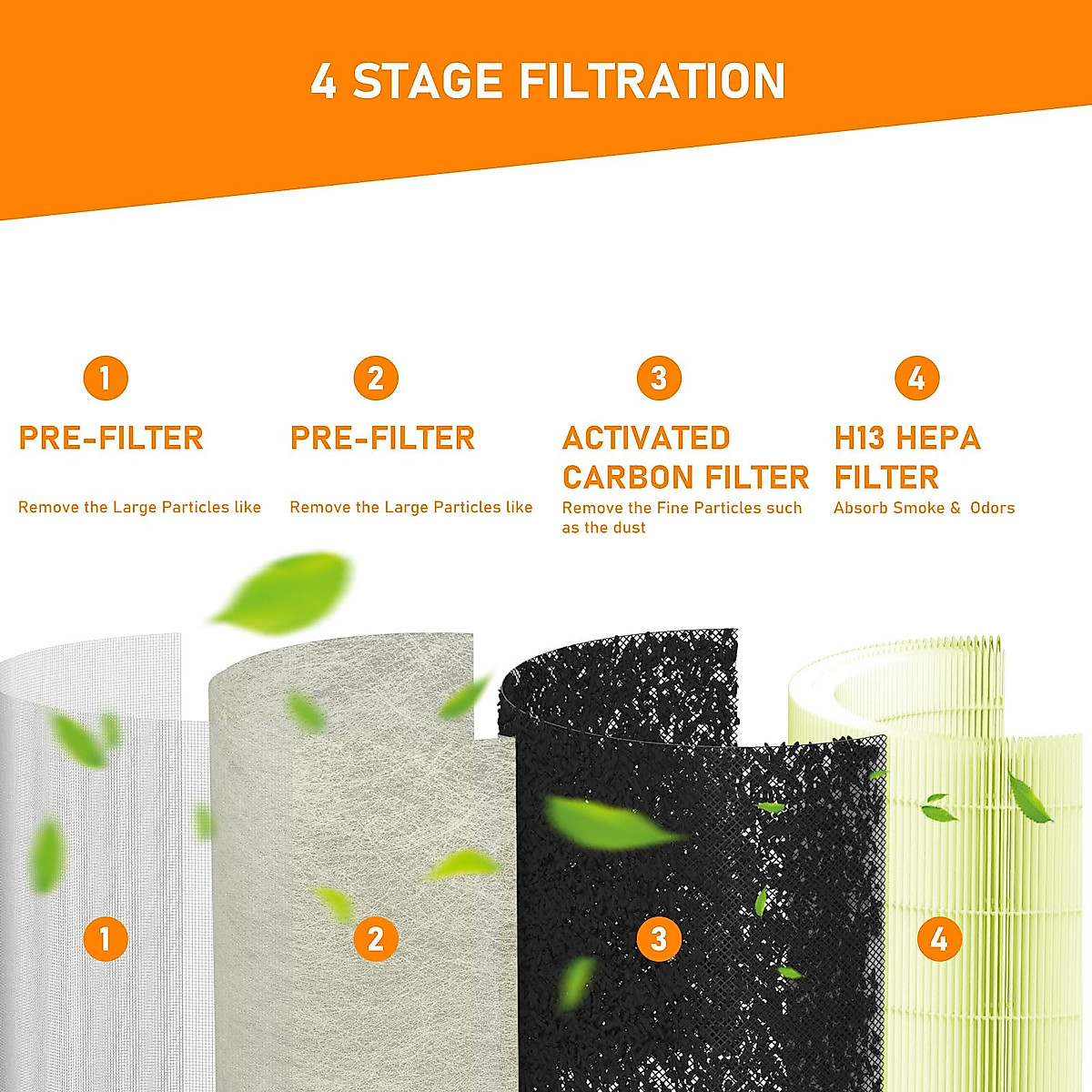 4 STAGE FILTRATION

1
PRE-FILTER
Remove the Large Particles like

2
PRE-FILTER
Remove the Large Particles like

3
ACTIVATED CARBON FILTER
Remove the Fine Particles such as the dust

4
H13 HEPA FILTER
Absorb Smoke & Odors

1

2

3

4