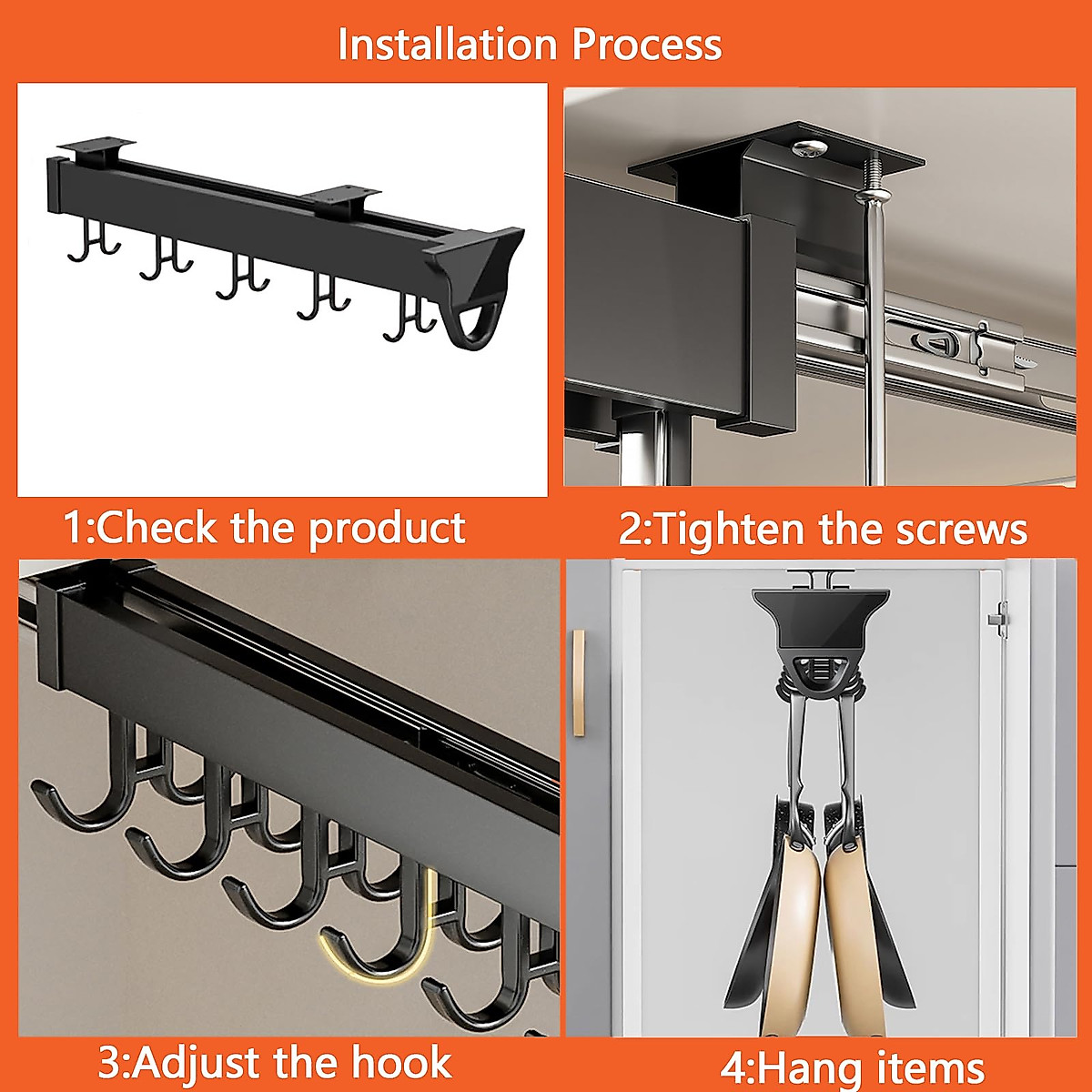 Installation Process

1:Check the product

2:Tighten the screws

3:Adjust the hook

4:Hang items