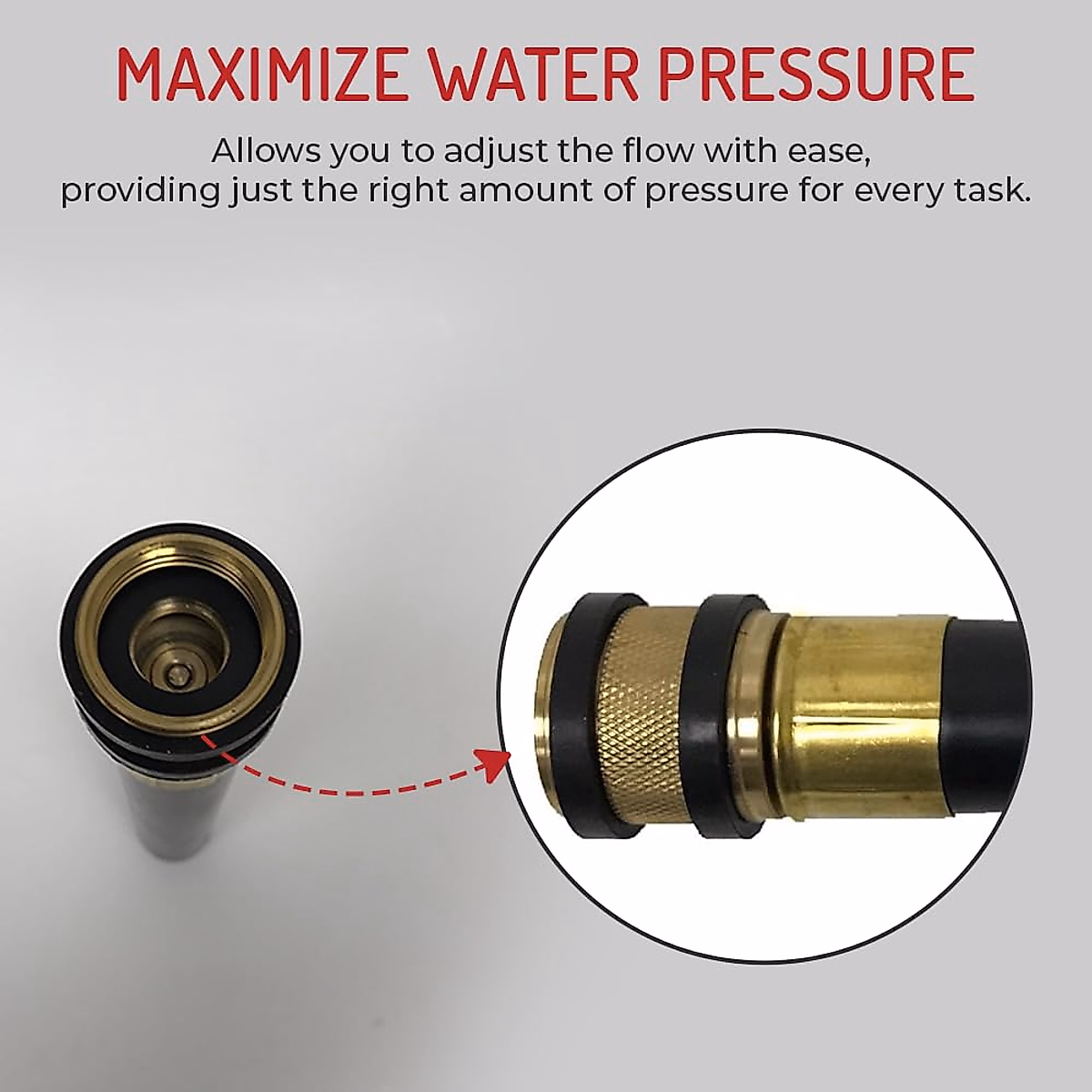 MAXIMIZE WATER PRESSURE

Allows you to adjust the flow with ease, providing just the right amount of pressure for every task.