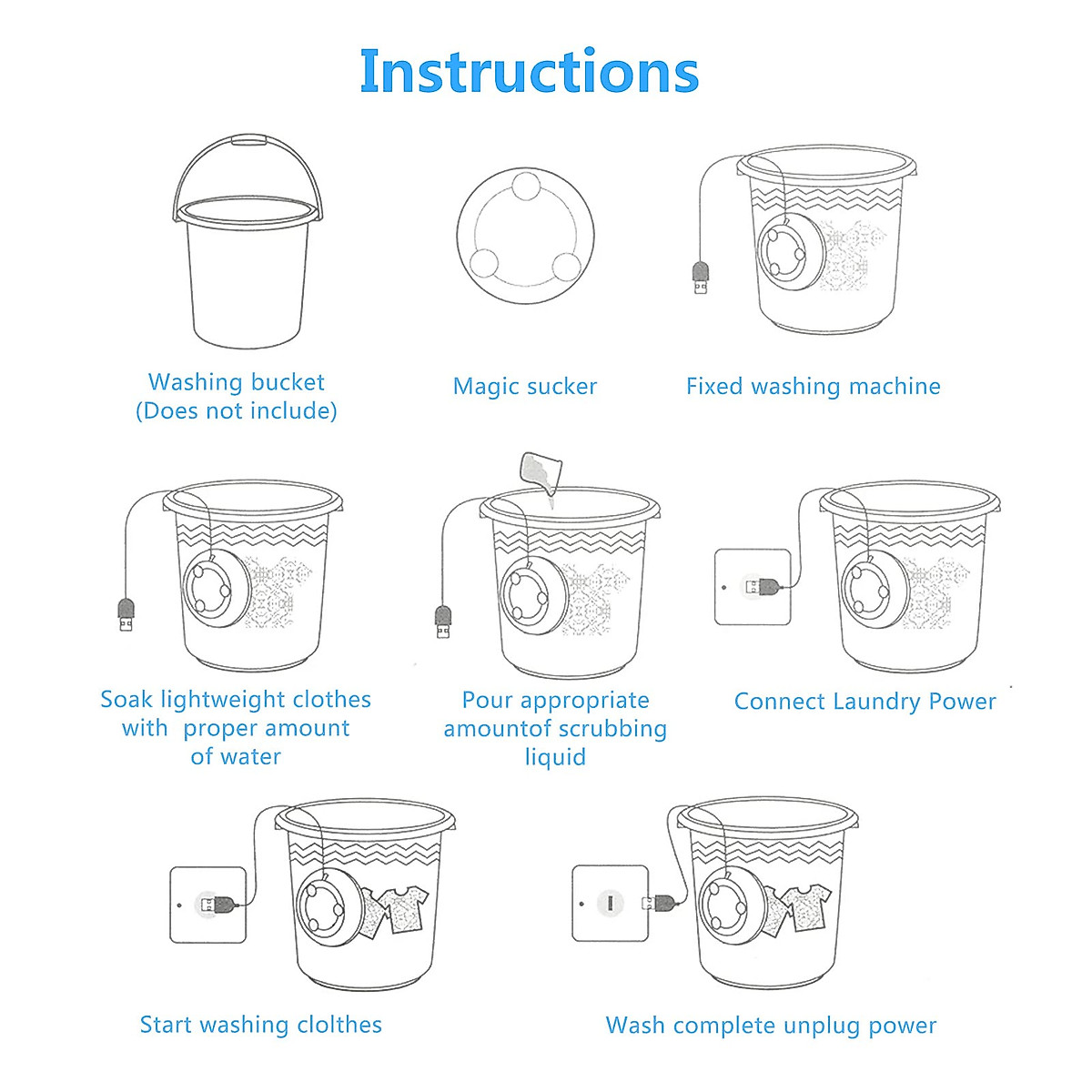 Instructions

Washing bucket
(Does not include)

Magic sucker

Fixed washing machine

Soak lightweight clothes with proper amount of water

Pour appropriate amountof scrubbing liquid

Connect Laundry Power

Start washing clolthes

Wash complete unplug power