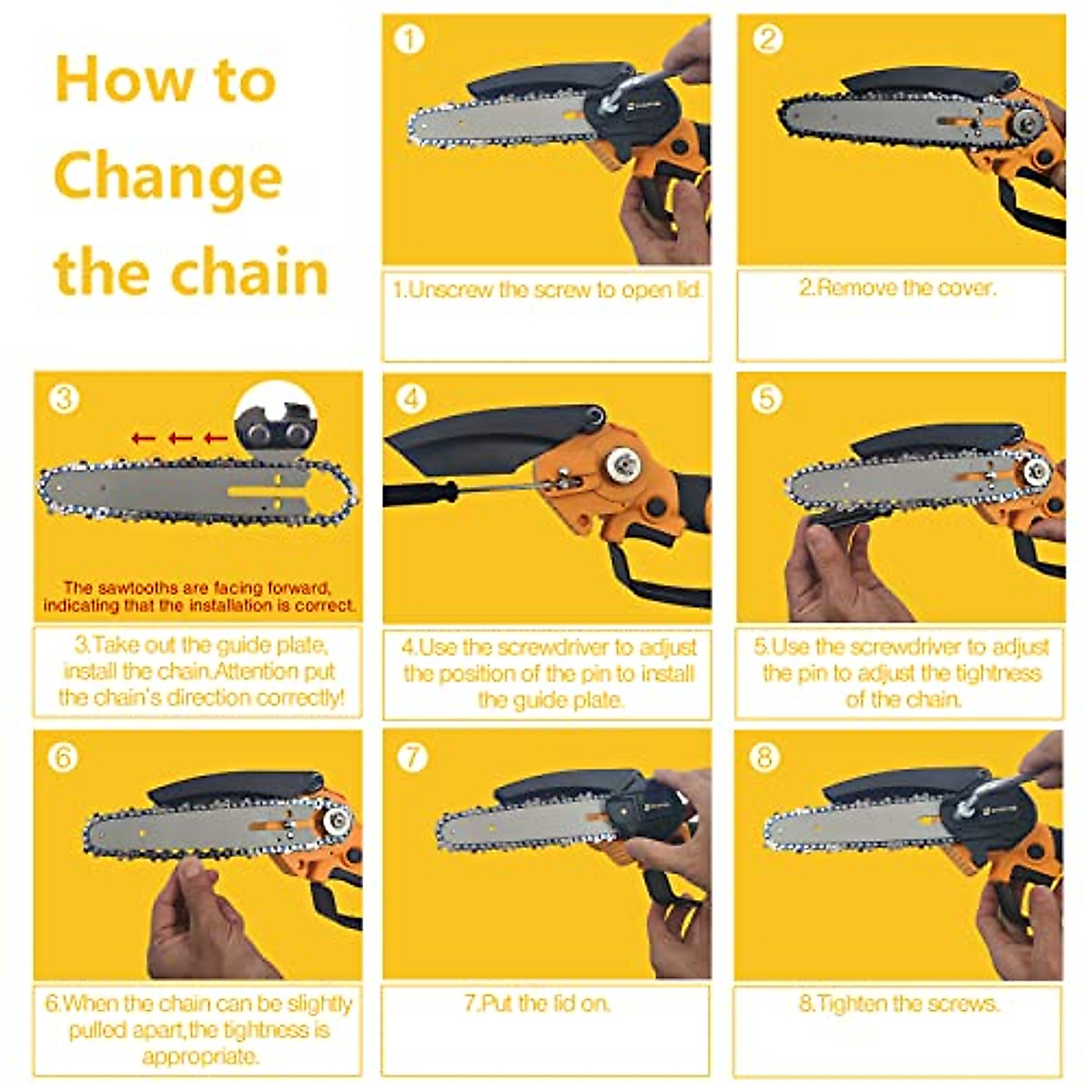 How to Change the chain

①

1.Unscrew the screw to open lid.

②

2.Remove the cover.

③

The sawtooths are facing forward, indicating that the installation is correct.

3.Take out the guide plate, install the chain.Attention put the chain's direction correctly!

④

4.Use the screwdriver to adjust the position of the pin to install the guide plate.

⑤

5.Use the screwdriver to adjust the pin to adjust the tightness of the chain.

⑥

6.When the chain can be slightly pulled apart,the tightness is appropriate.

⑦

7.Put the lid on.

⑧

8.Tighten the screws.