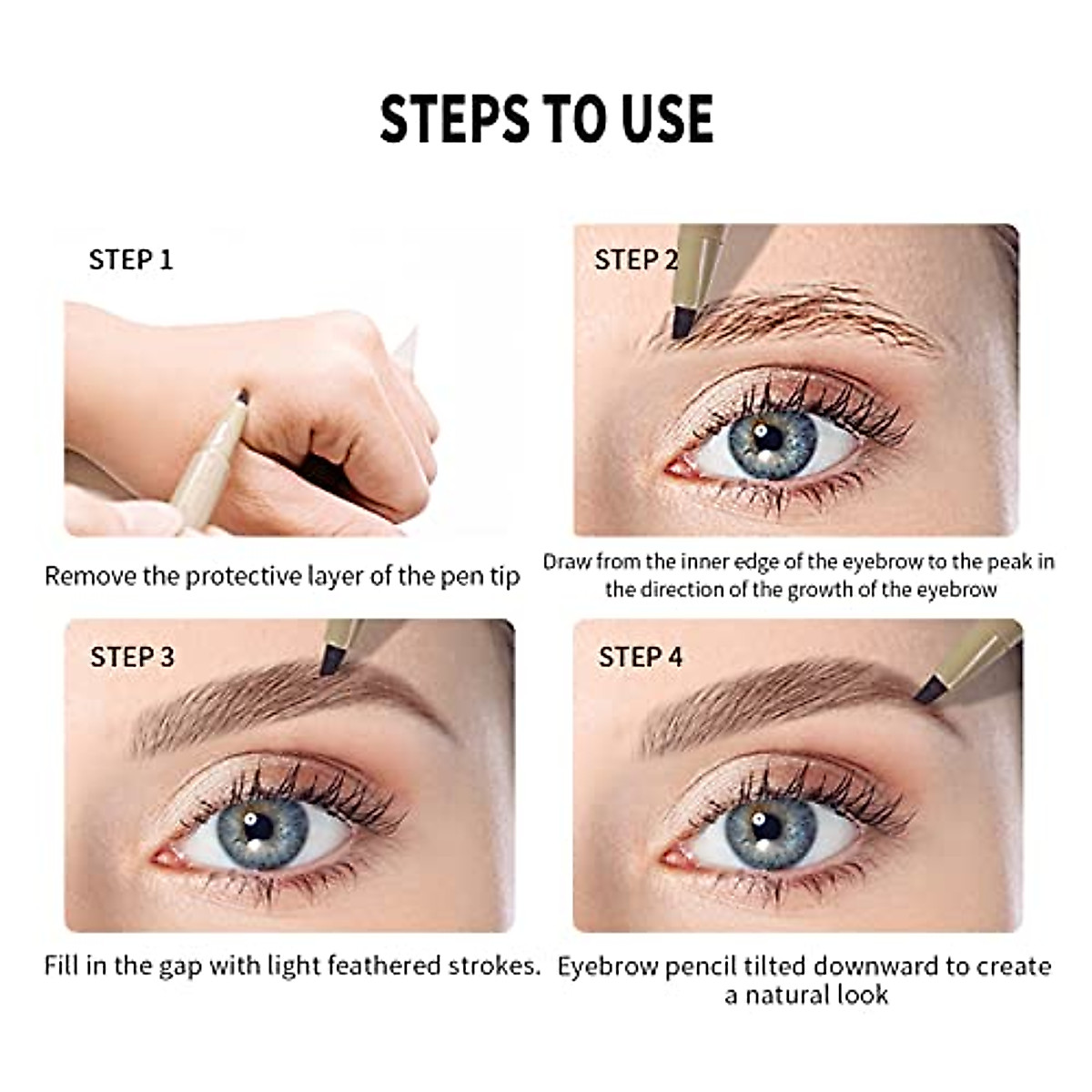 STEPS TO USE

STEP 1

Remove the protective layer of the pen tip

STEP 2

Draw from the inner edge of the eyebrow to the peak in the direction of the growth of the eyebrow

STEP 3

Fill in the gap with light feathered strokes.

STEP 4

Eyebrow pencil tilted downward to create a natural look