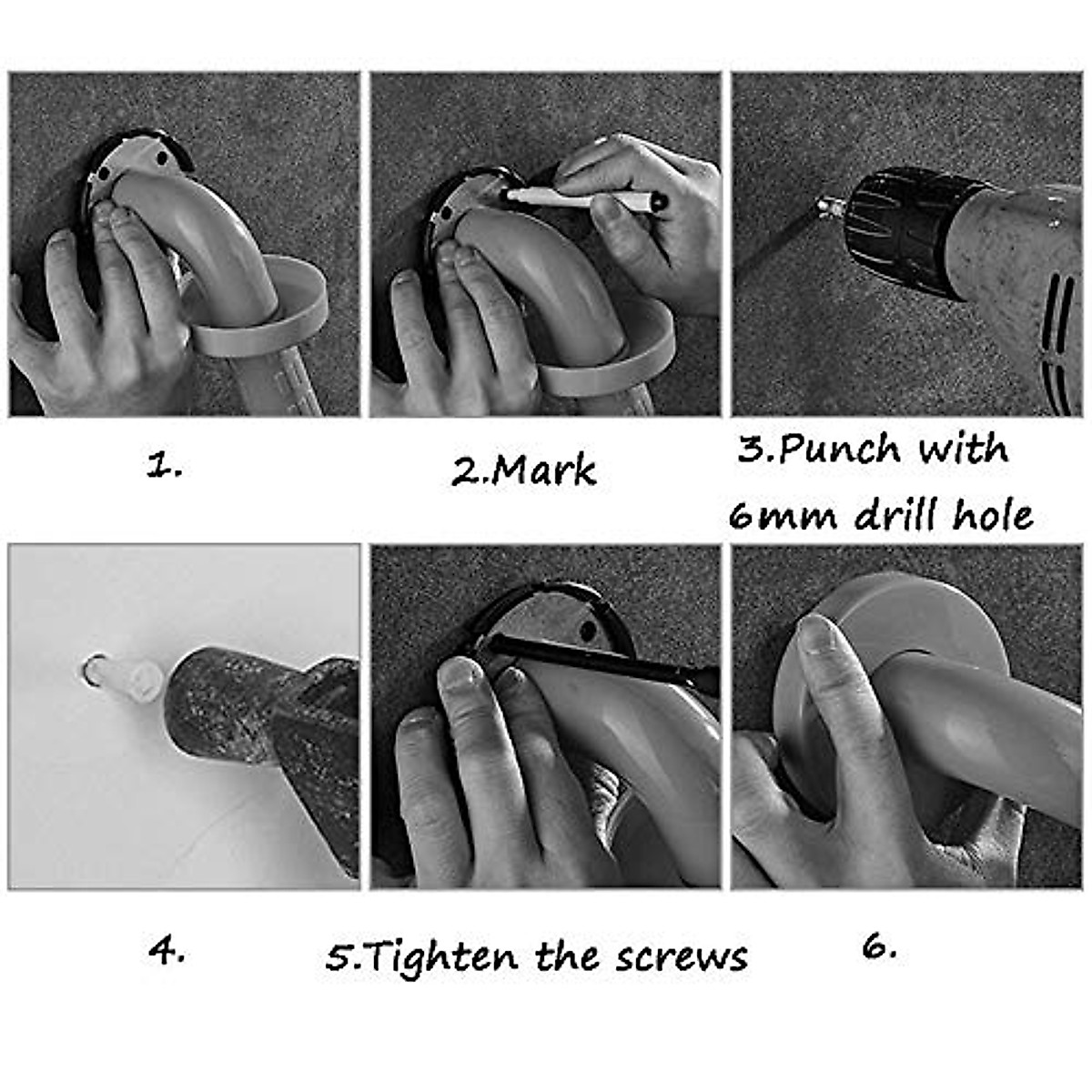 1.

2.Mark

3.Punch with 6mm drill hole

4.

5.Tighten the screws

6.