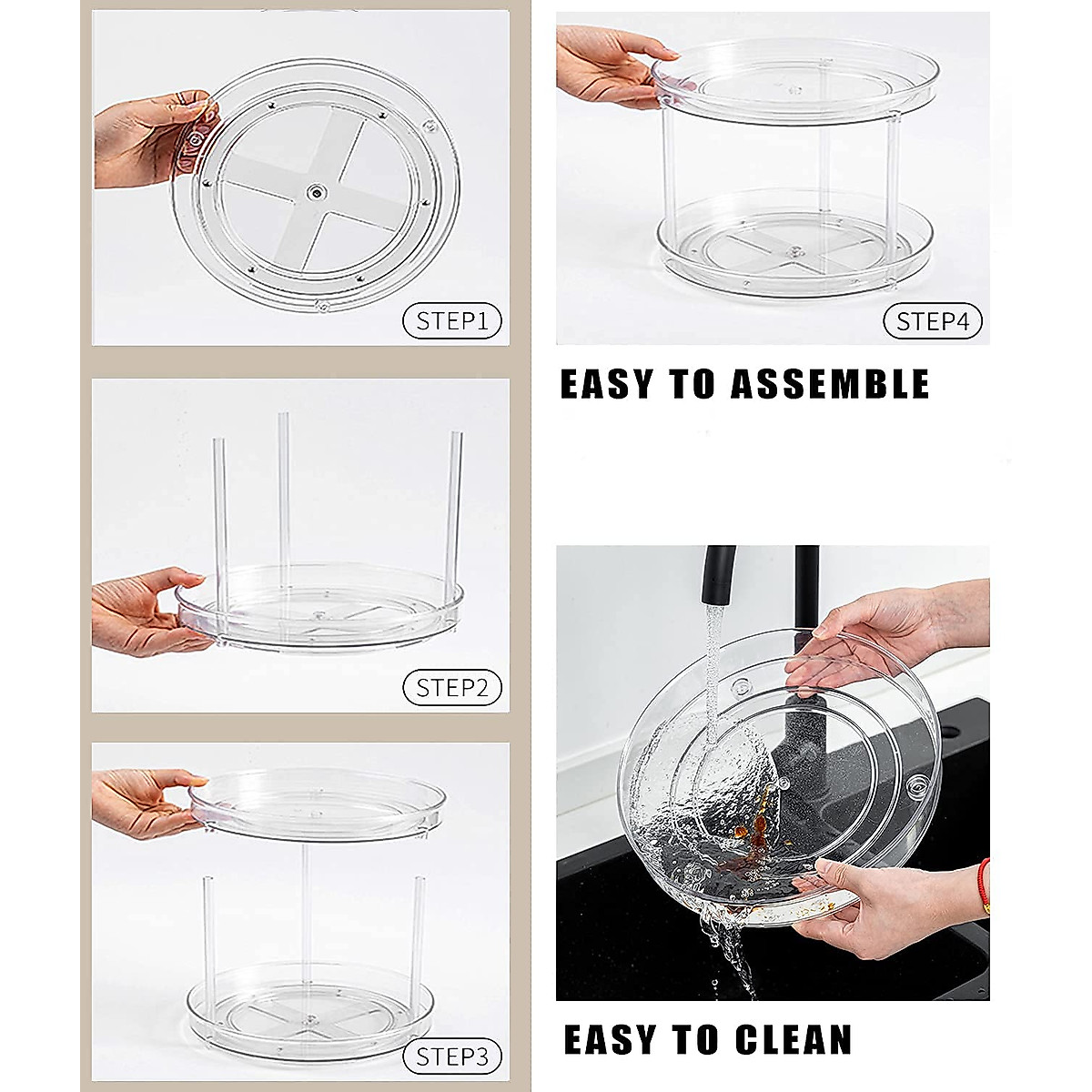 STEP1

STEP2

STEP3

STEP4

EASY TO ASSEMBLE

EASY TO CLEAN