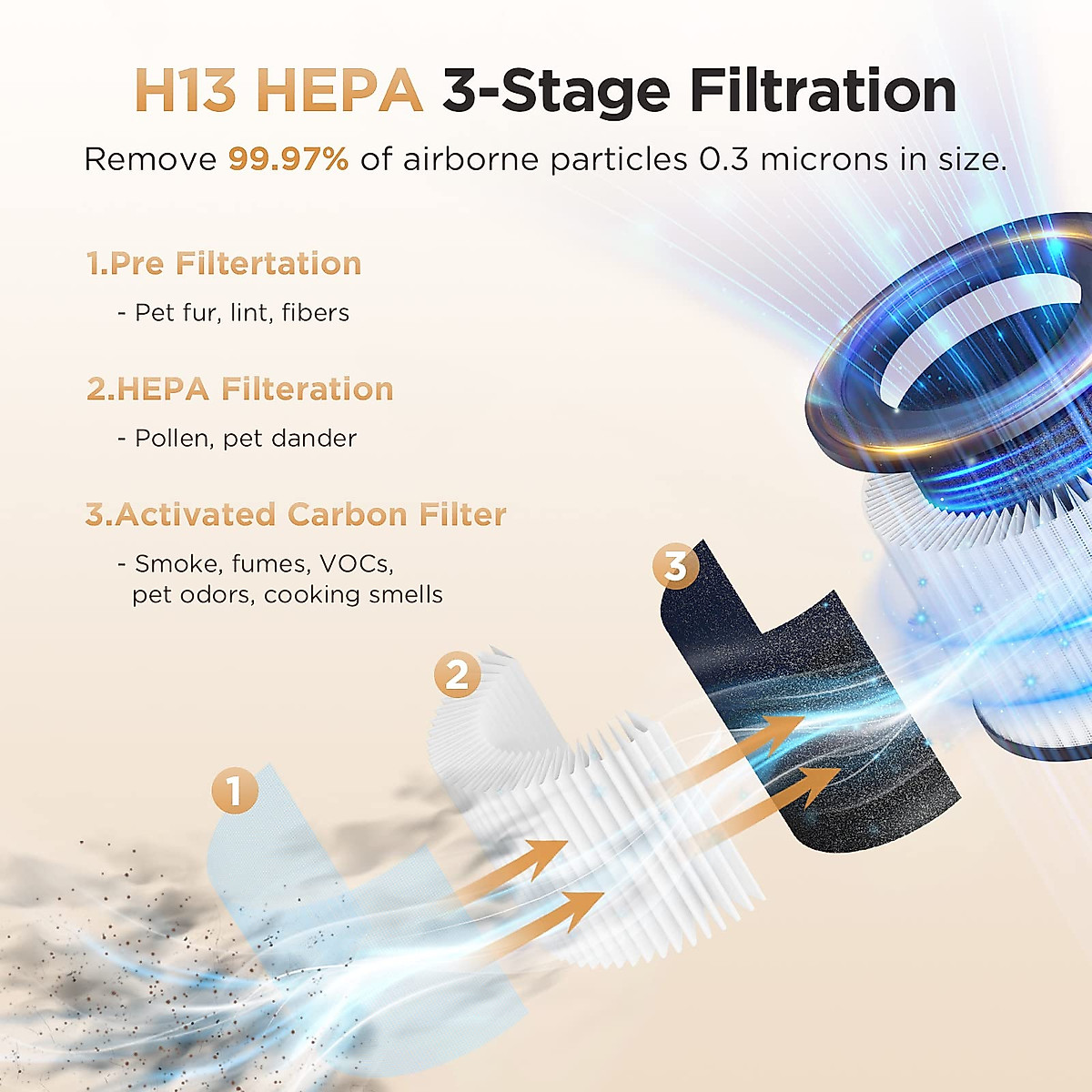 H13 HEPA 3-Stage Filtration

Remove 99.97% of airborne particles 0.3 microns in size.

1.Pre Filtertation

- Pet fur, lint, fibers

2.HEPA Filteration

- Pollen, pet dander

3.Activated Carbon Filter

- Smoke, fumes, VOCs, pet odors, cooking smells

3

2

1