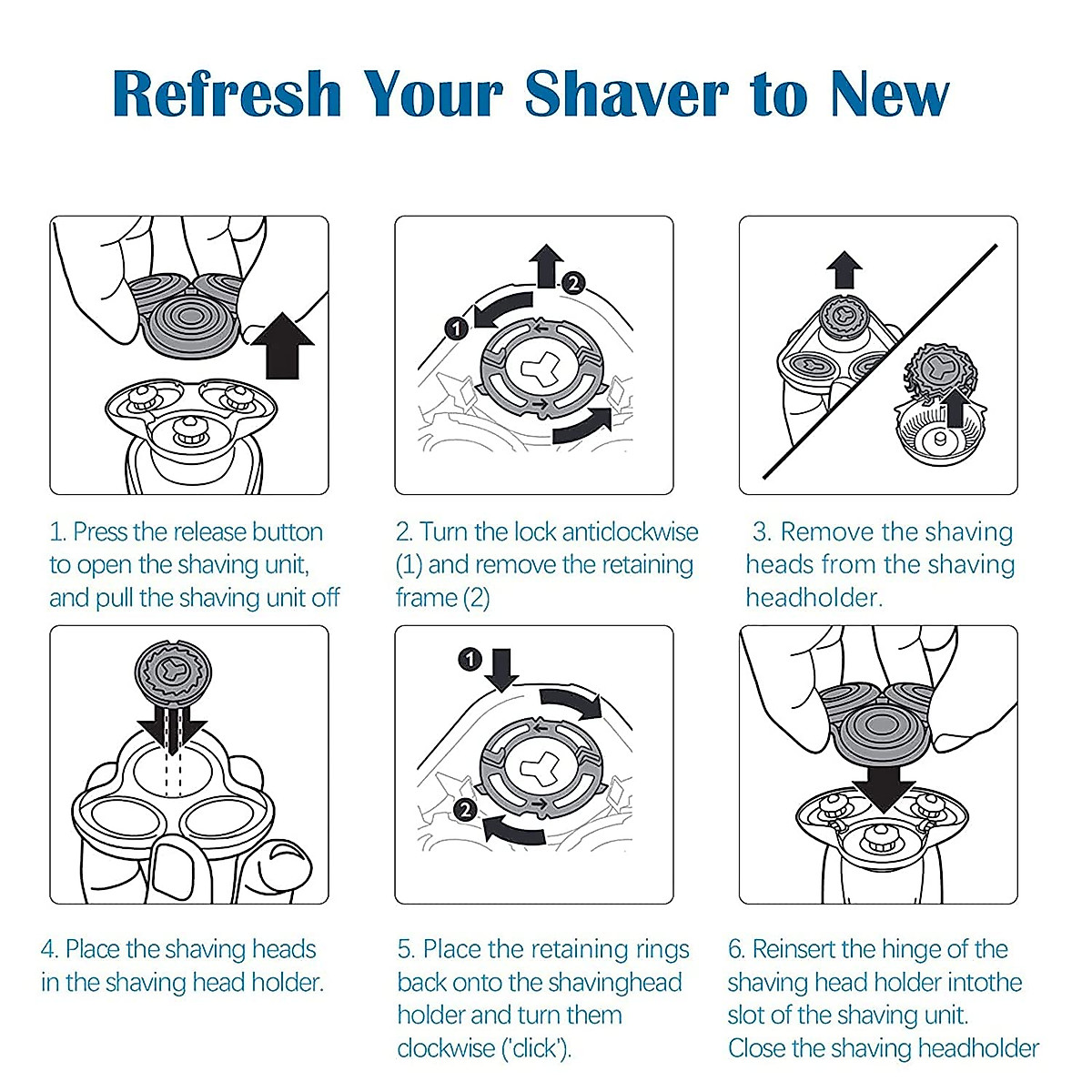 Refresh Your Shaver to New

2

1

1. Press the release button to open the shaving unit, and pull the shaving unit off

2. Turn the lock anticlockwise (1) and remove the retaining frame (2)

3. Remove the shaving heads from the shaving headholder.

1

2

4. Place the shaving heads in the shaving head holder.

5. Place the retaining rings back onto the shavinghead holder and turn them clockwise ('click').

6. Reinsert the hinge of the shaving head holder intothe slot of the shaving unit. Close the shaving headholder