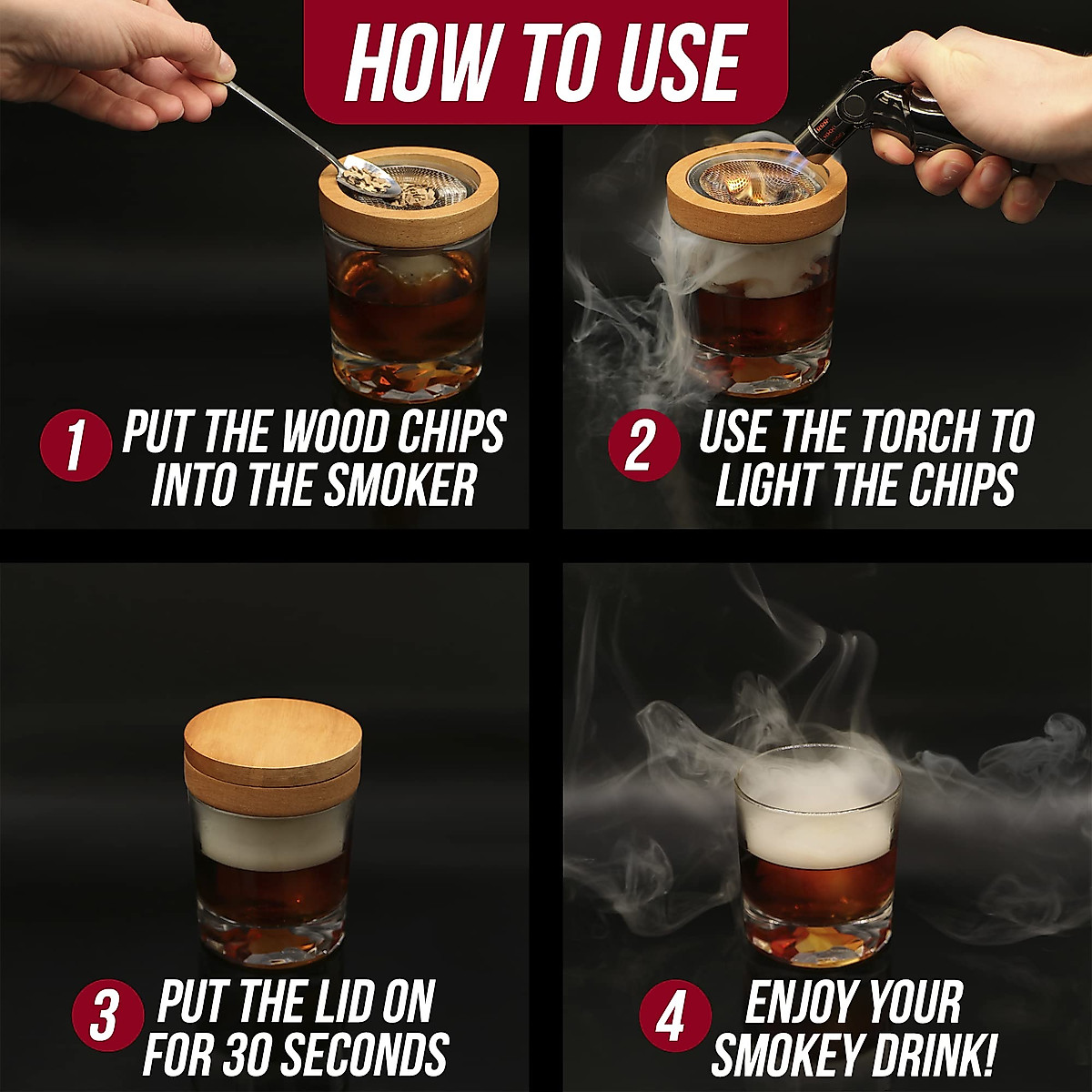 HOW TO USE

1 PUT THE WOOD CHIPS INTO THE SMOKER

2 USE THE TORCH TO LIGHT THE CHIPS

3 PUT THE LID ON FOR 30 SECONDS

4 ENJOY YOUR SMOKEY DRINK!