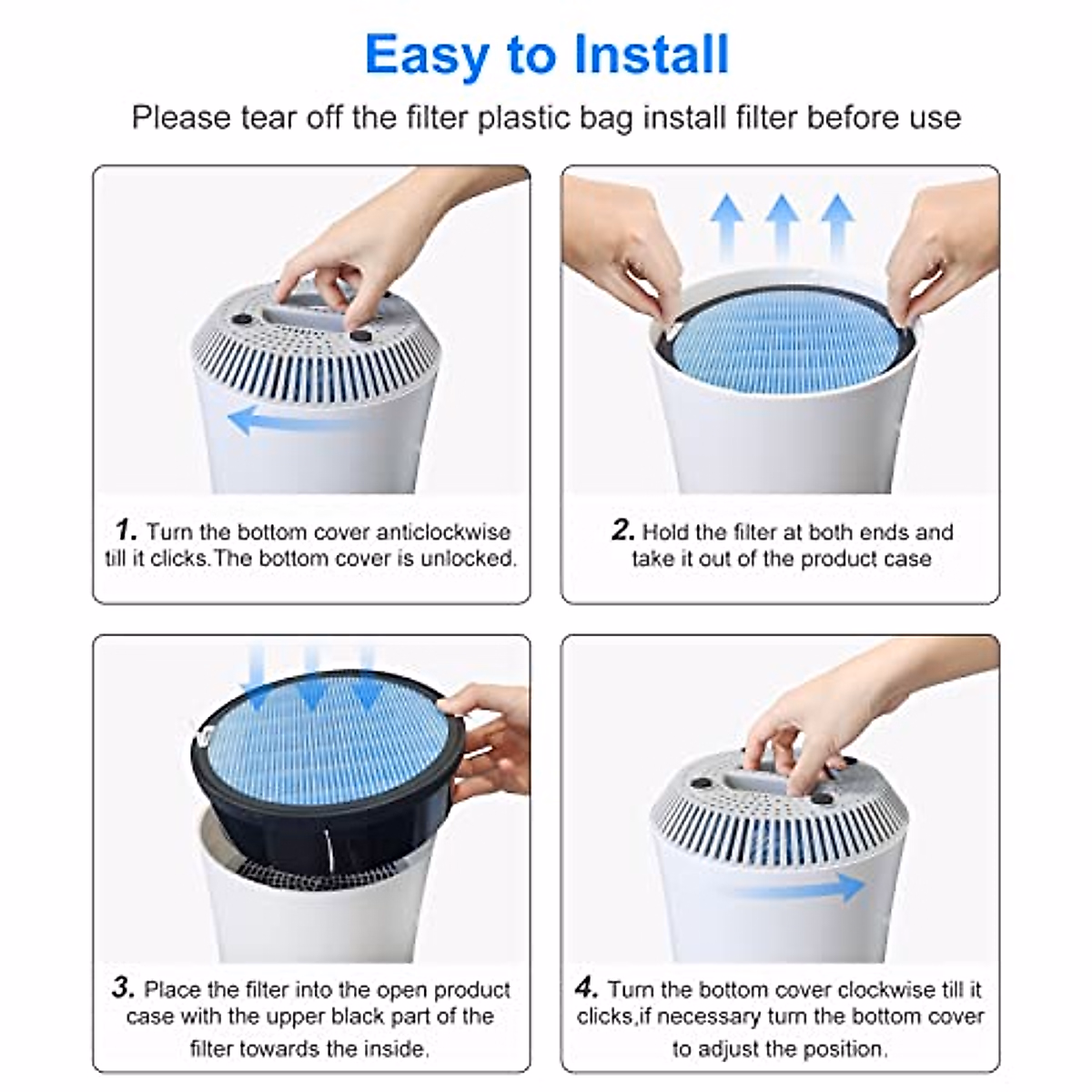 Easy to Install

Please tear off the filter plastic bag install filter before use

1. Turn the bottom cover anticlockwise till it clicks.The bottom cover is unlocked.

2. Hold the filter at both ends and take it out of the product case

3. Place the filter into the open product case with the upper black part of the filter towards the inside.

4. Turn the bottom cover clockwise till it clicks,if necessary turn the bottom cover to adjust the position.