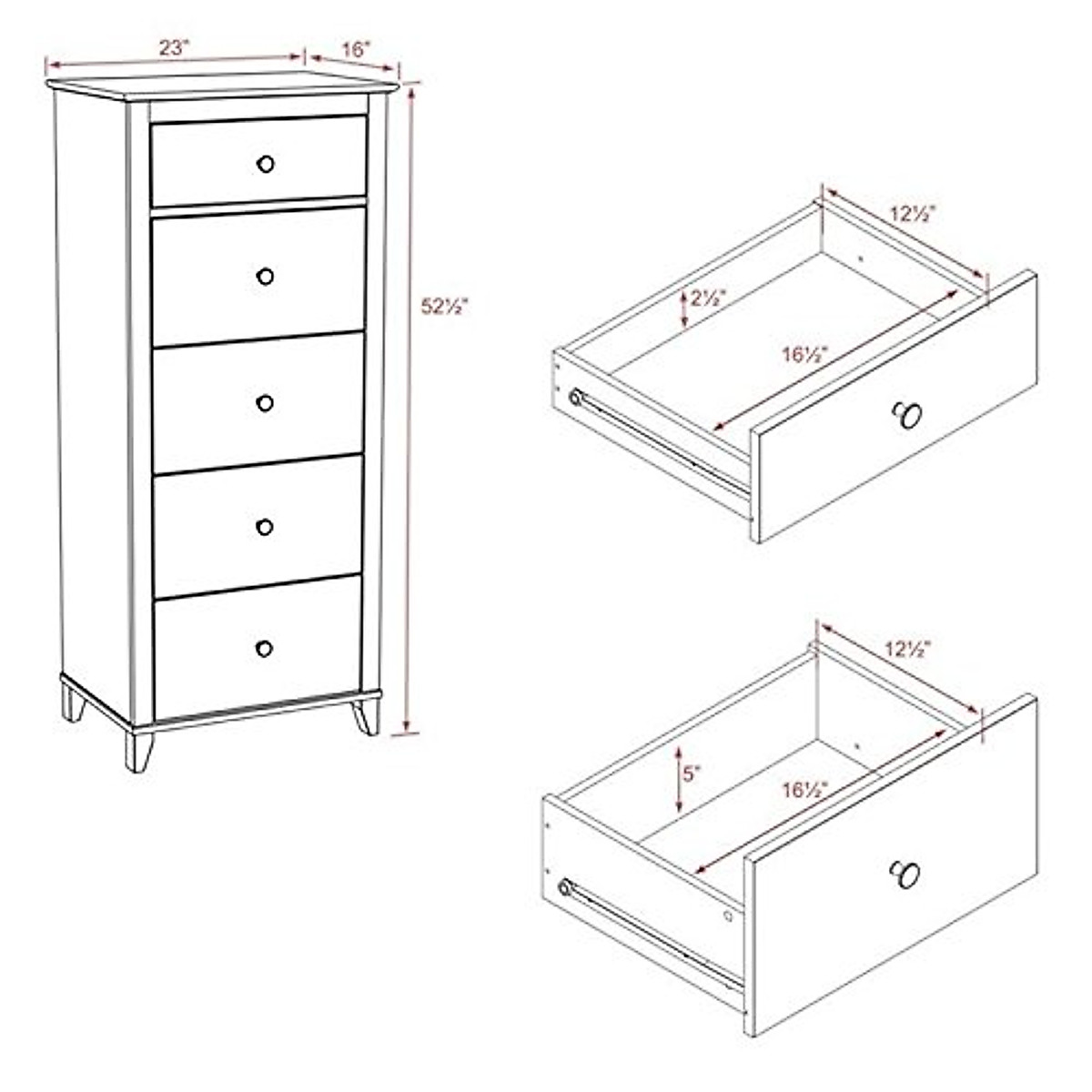 23"
16"
52½"
12½"
2½"
16½"
12½"
5"
16½"