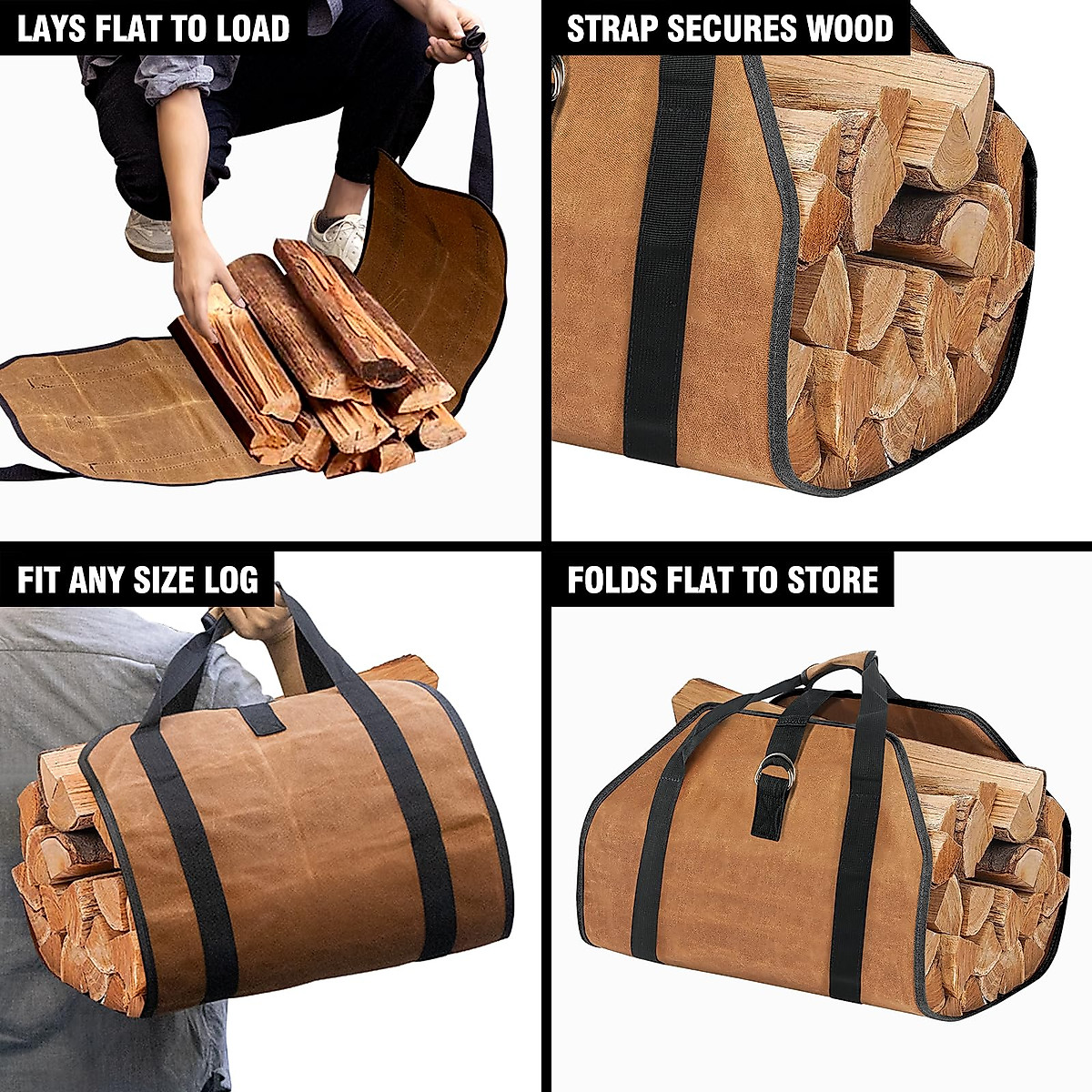 LAYS FLAT TO LOAD

STRAP SECURES WOOD

FIT ANY SIZE LOG

FOLDS FLAT TO STORE