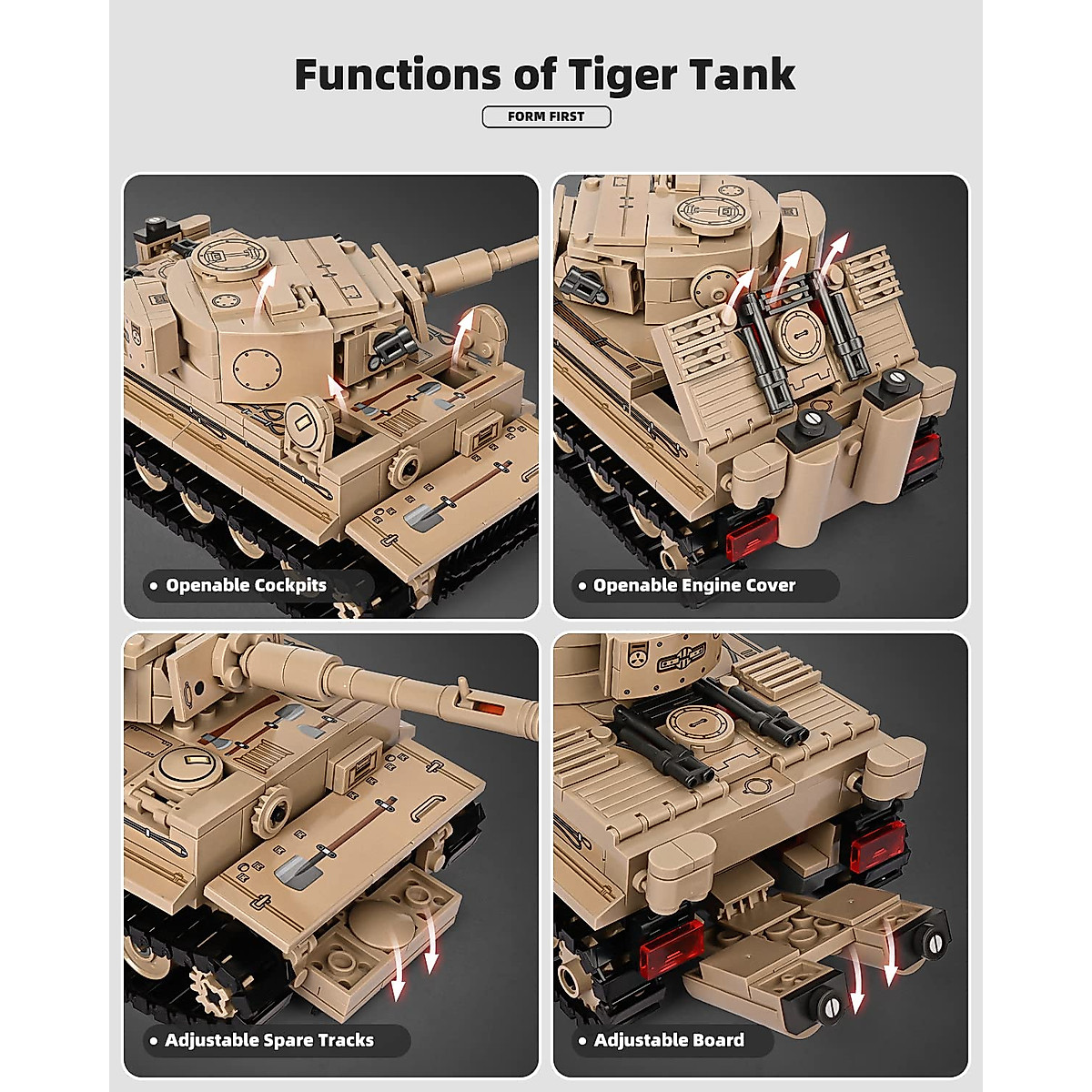 Functions of Tiger Tank

FORM FIRST

• Openable Cockpits

• Openable Engine Cover

• Adjustable Spare Tracks

• Adjustable Board