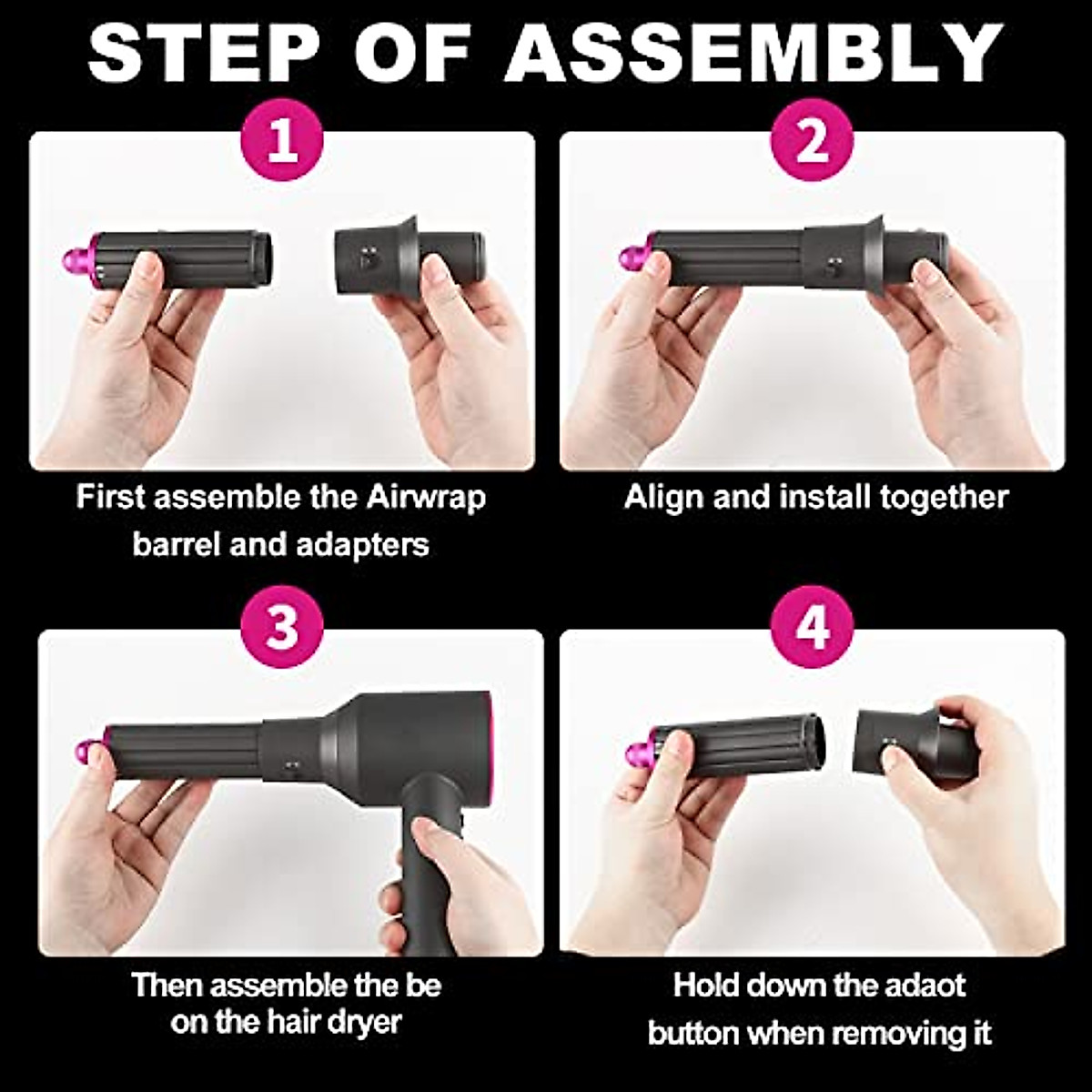 STEP OF ASSEMBLY

1

First assemble the Airwrap barrel and adapters

2

Align and install together

3

Then assemble the be on the hair dryer

4

Hold down the adaot button when removing it