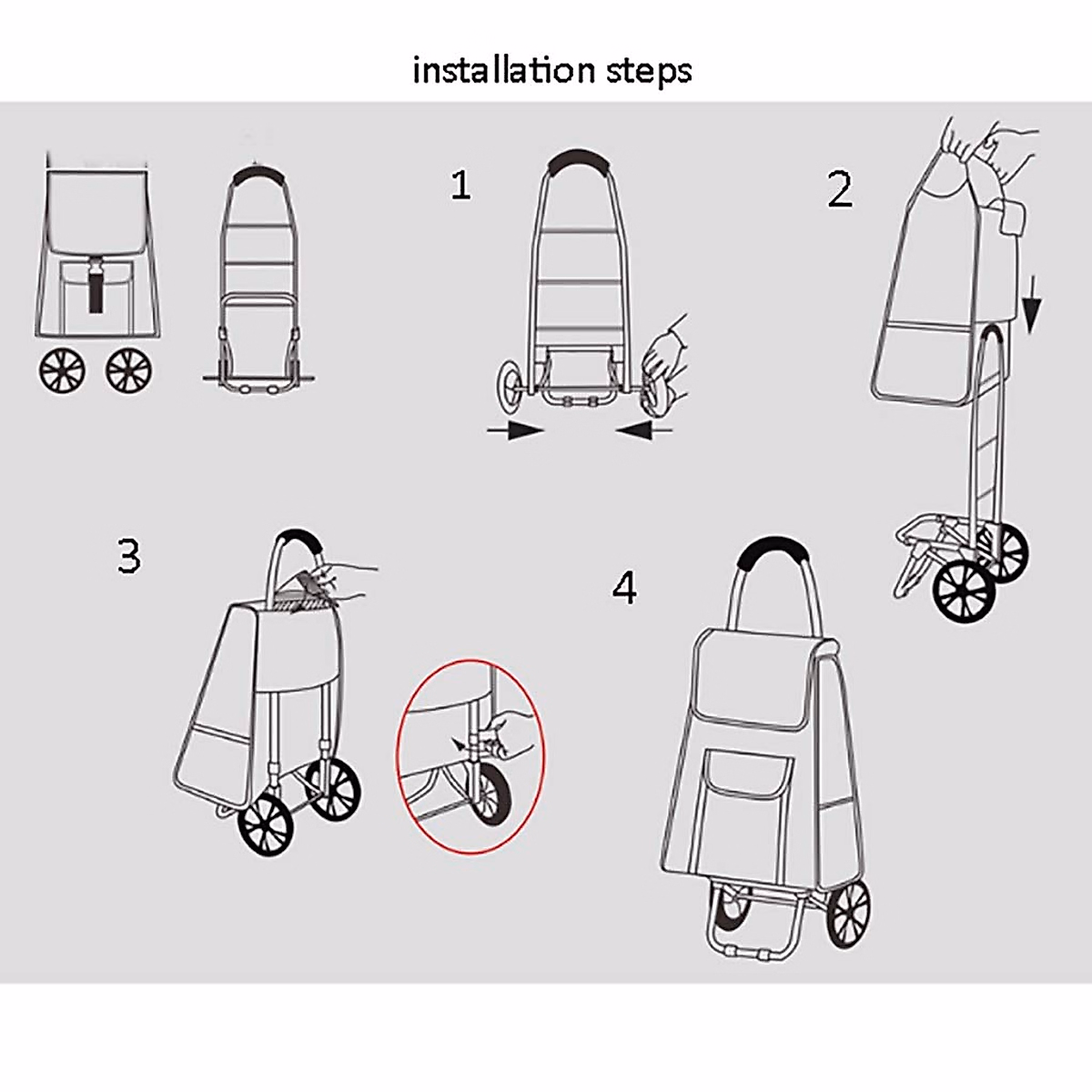 installation steps

1

2

3

4