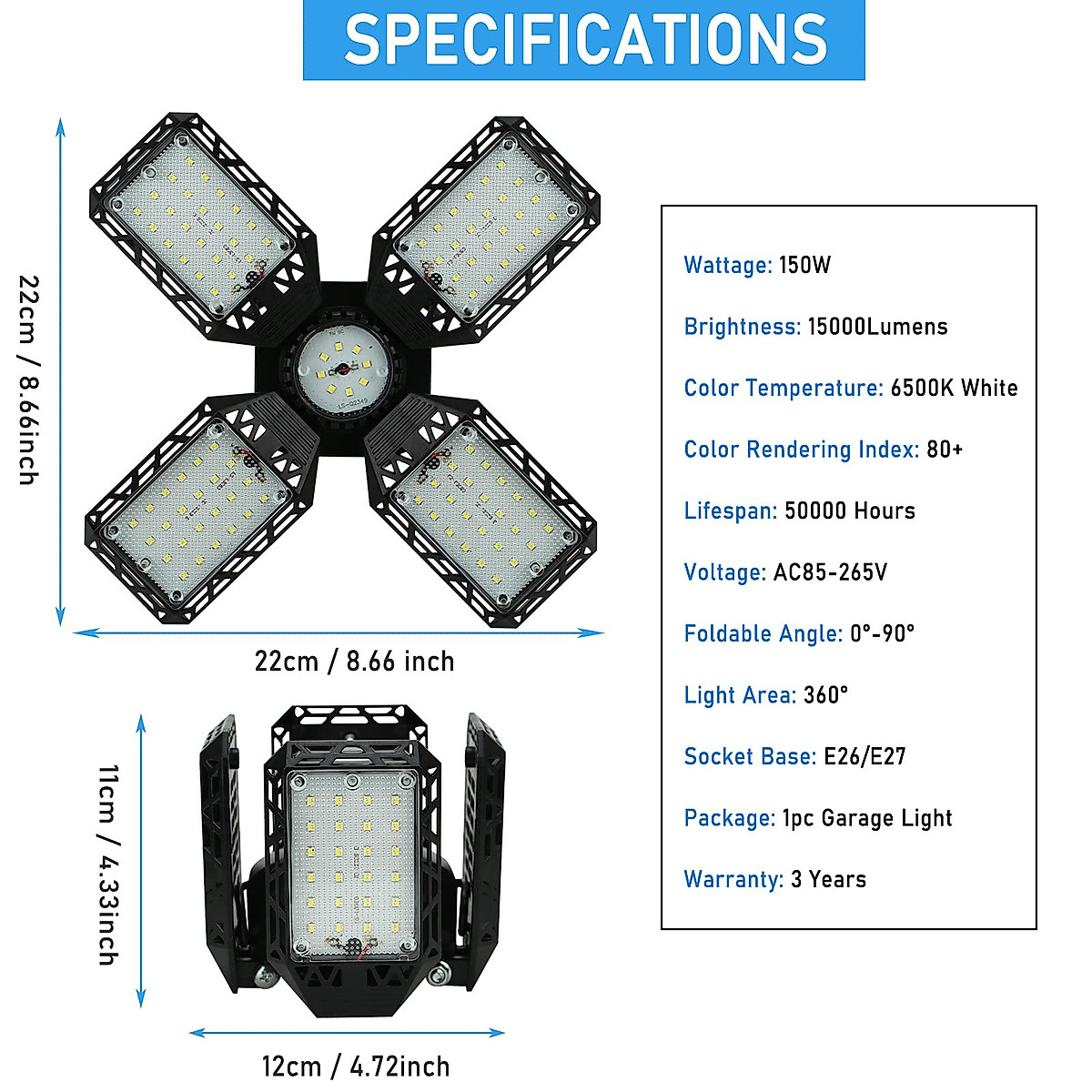 SPECIFICATIONS

22cm / 8.66inch

22cm / 8.66 inch

11cm / 4.33inch

12cm / 4.72inch

Wattage: 150W

Brightness: 15000Lumens

Color Temperature: 6500K White

Color Rendering Index: 80+

Lifespan: 50000 Hours

Voltage: AC85-265V

Foldable Angle: 0°-90°

Light Area: 360°

Socket Base: E26/E27

Package: 1pc Garage Light

Warranty: 3 Years