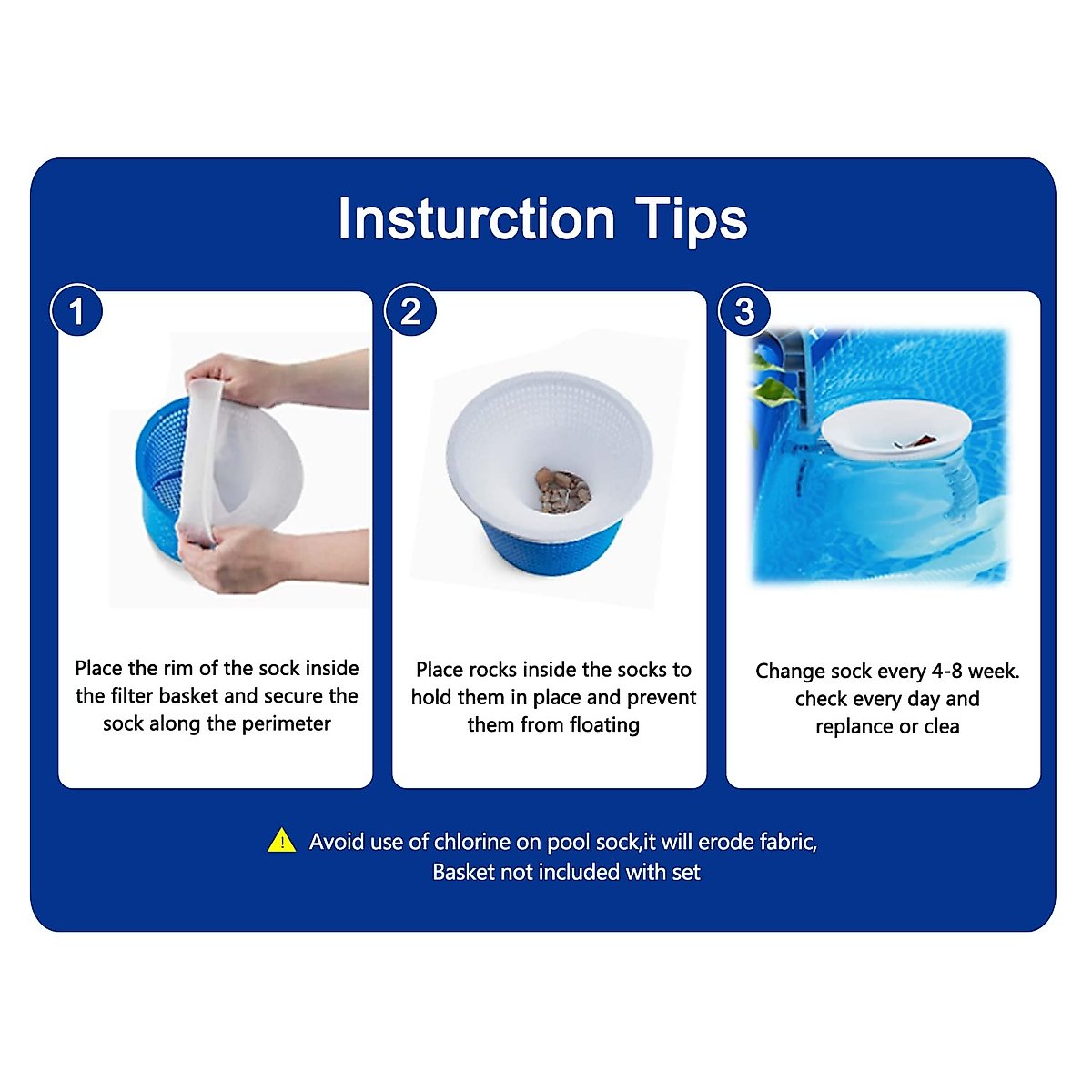 Insturction Tips

1

Place the rim of the sock inside the filter basket and secure the sock along the perimeter

2

Place rocks inside the socks to hold them in place and prevent them from floating

3

Change sock every 4-8 week. check every day and replance or clea

Avoid use of chlorine on pool sock,it will erode fabric, Basket not included with set