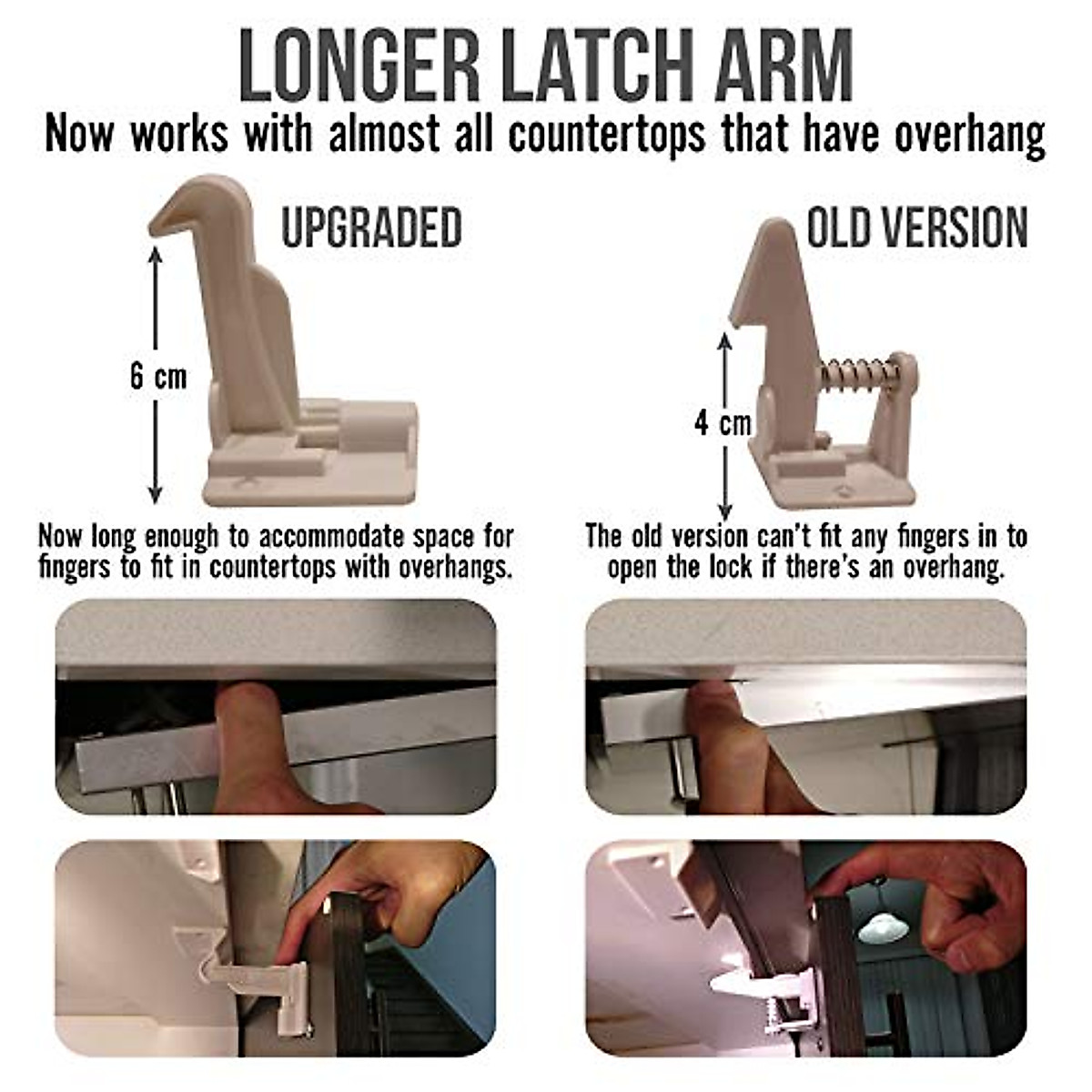 LONGER LATCH ARM
Now works with almost all countertops that have overhang

UPGRADED

6 cm

Now long enough to accommodate space for fingers to fit in countertops with overhangs.

OLD VERSION

4 cm

The old version can't fit any fingers in to open the lock if there's an overhang.