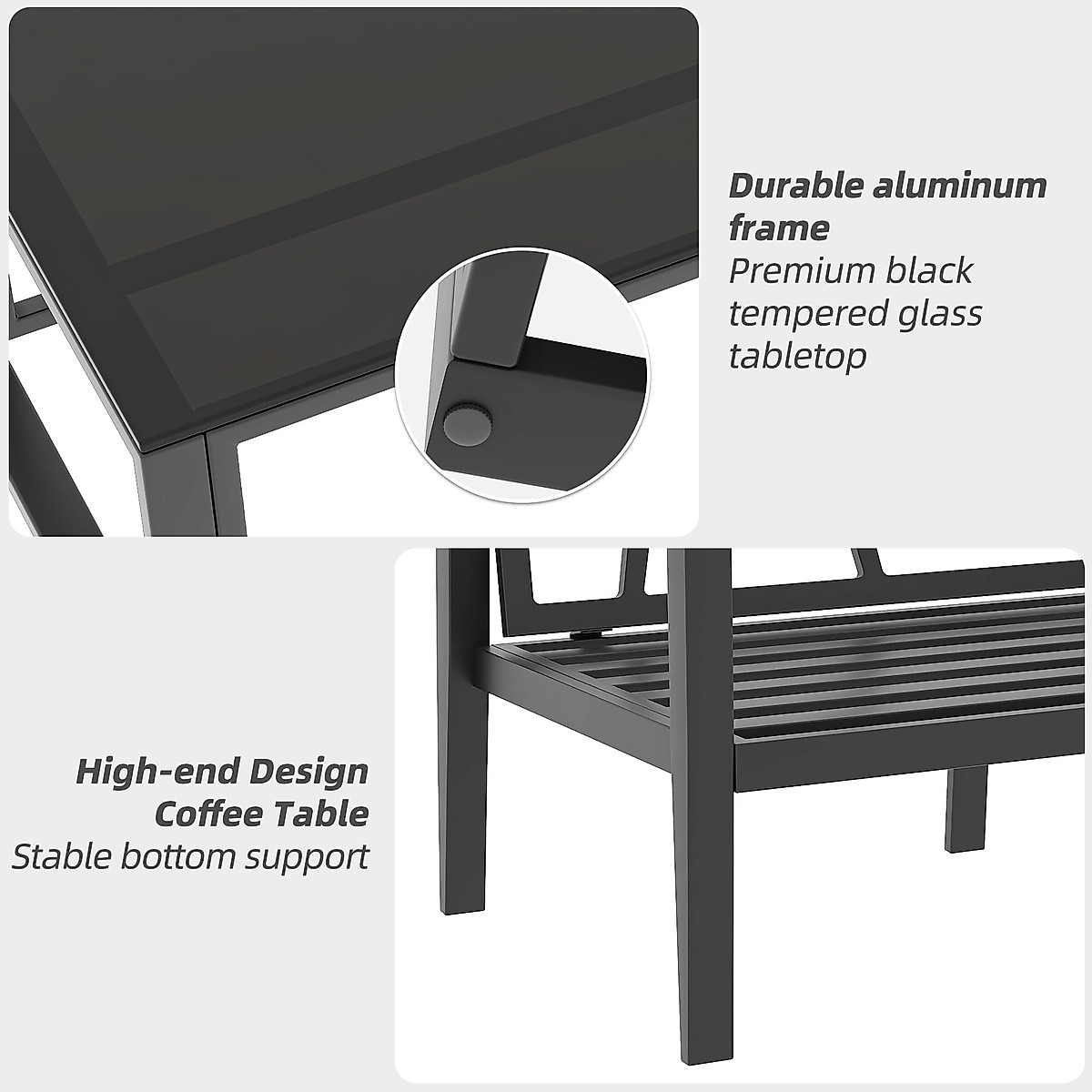 Durable aluminum frame
Premium black tempered glass tabletop

High-end Design Coffee Table
Stable bottom support