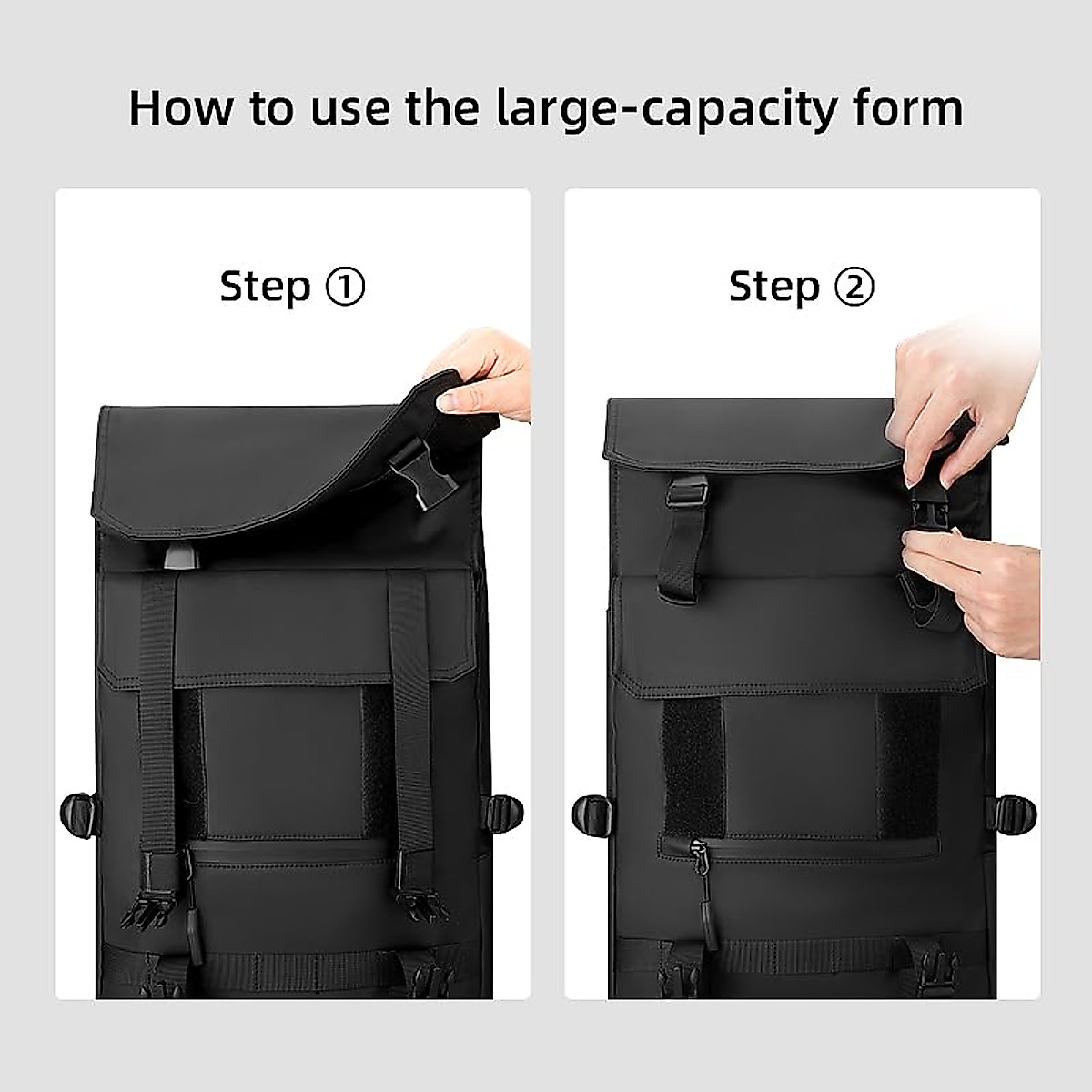 How to use the large-capacity form

Step ①

Step ②