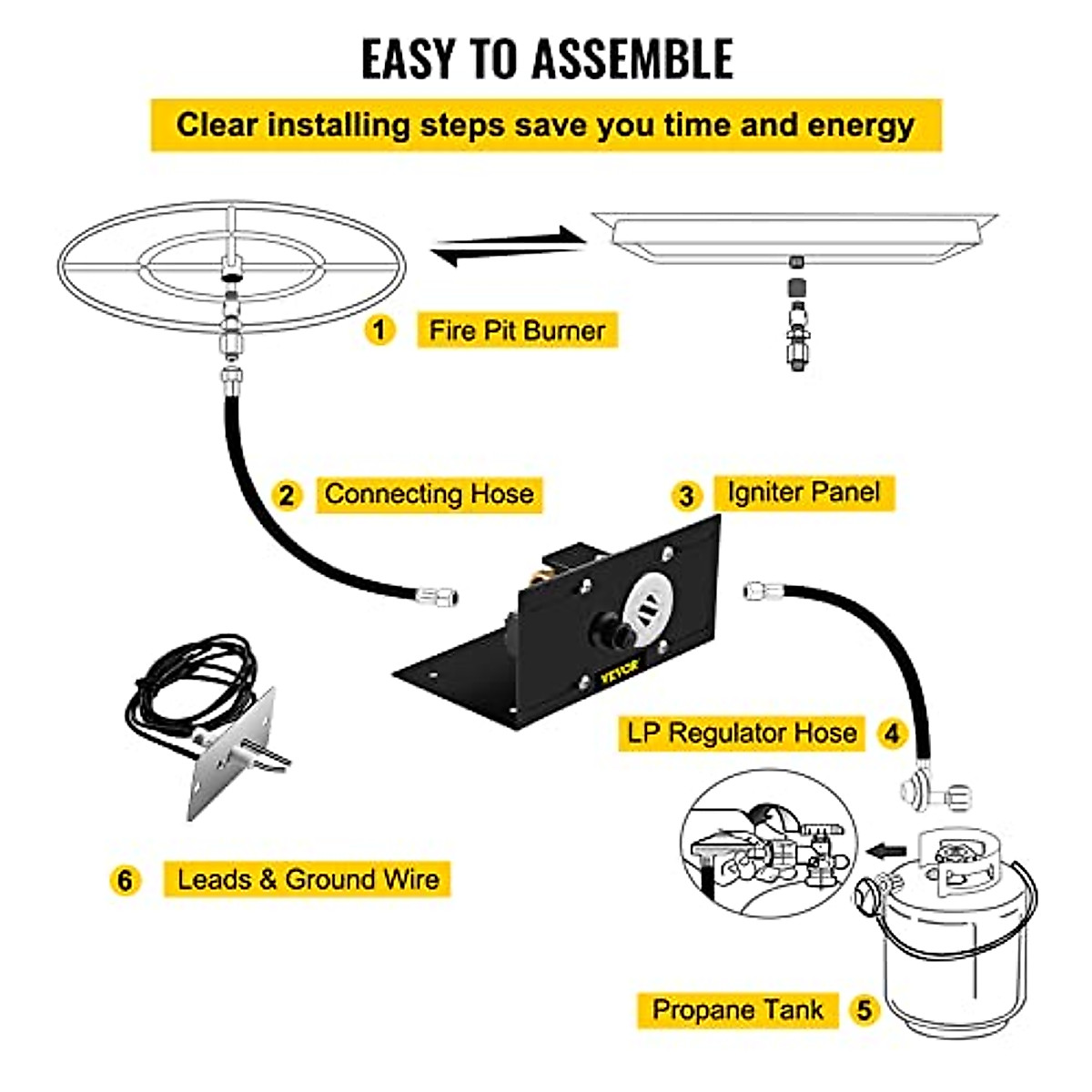 EASY TO ASSEMBLE

Clear installing steps save you time and energy

1 Fire Pit Burner

2 Connecting Hose

3 Igniter Panel

VEVOR

LP Regulator Hose 4

6 Leads & Ground Wire

Propane Tank 5