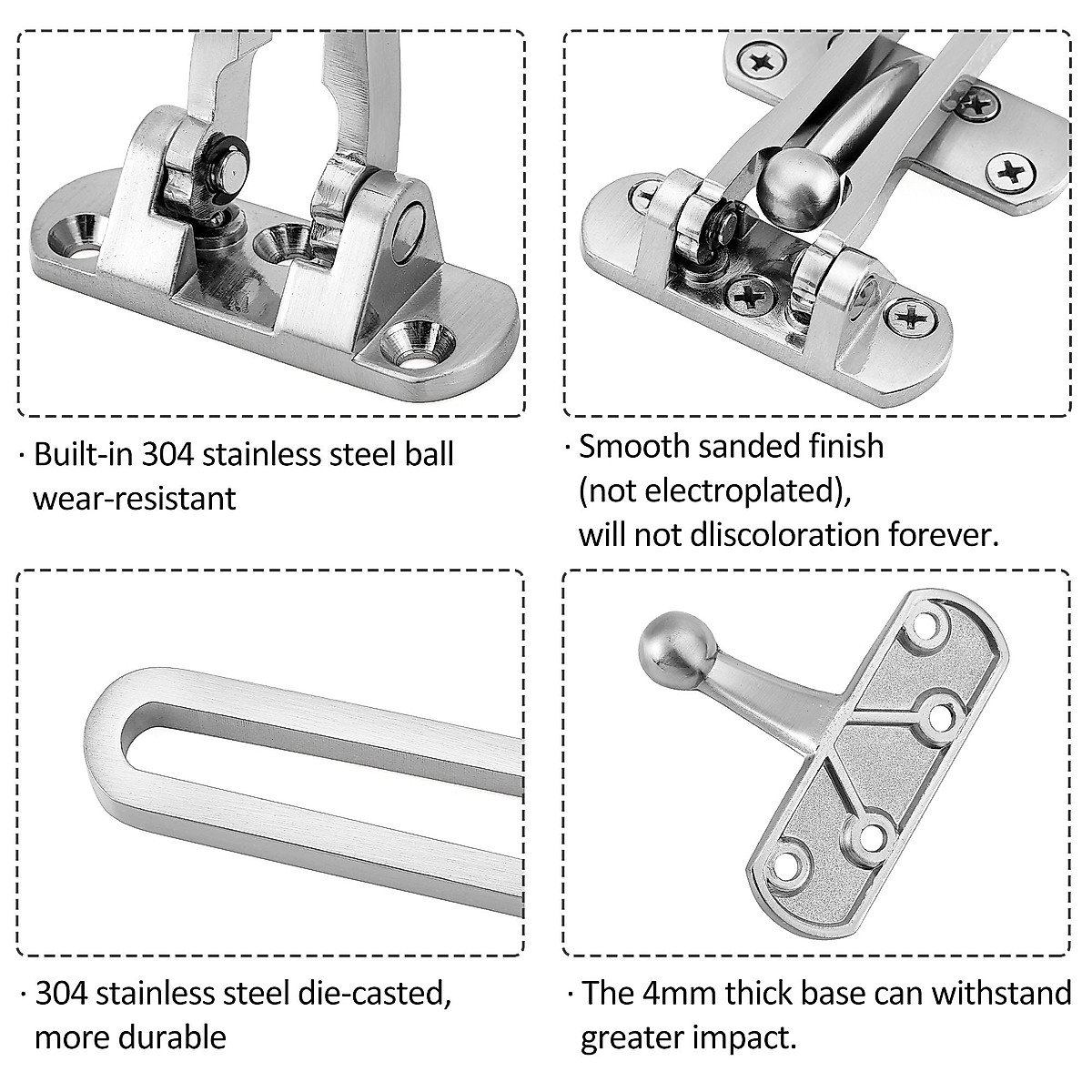 · Built-in 304 stainless steel ball wear-resistant

· Smooth sanded finish (not electroplated), will not dliscoloration forever.

· 304 stainless steel die-casted, more durable

· The 4mm thick base can withstand greater impact.