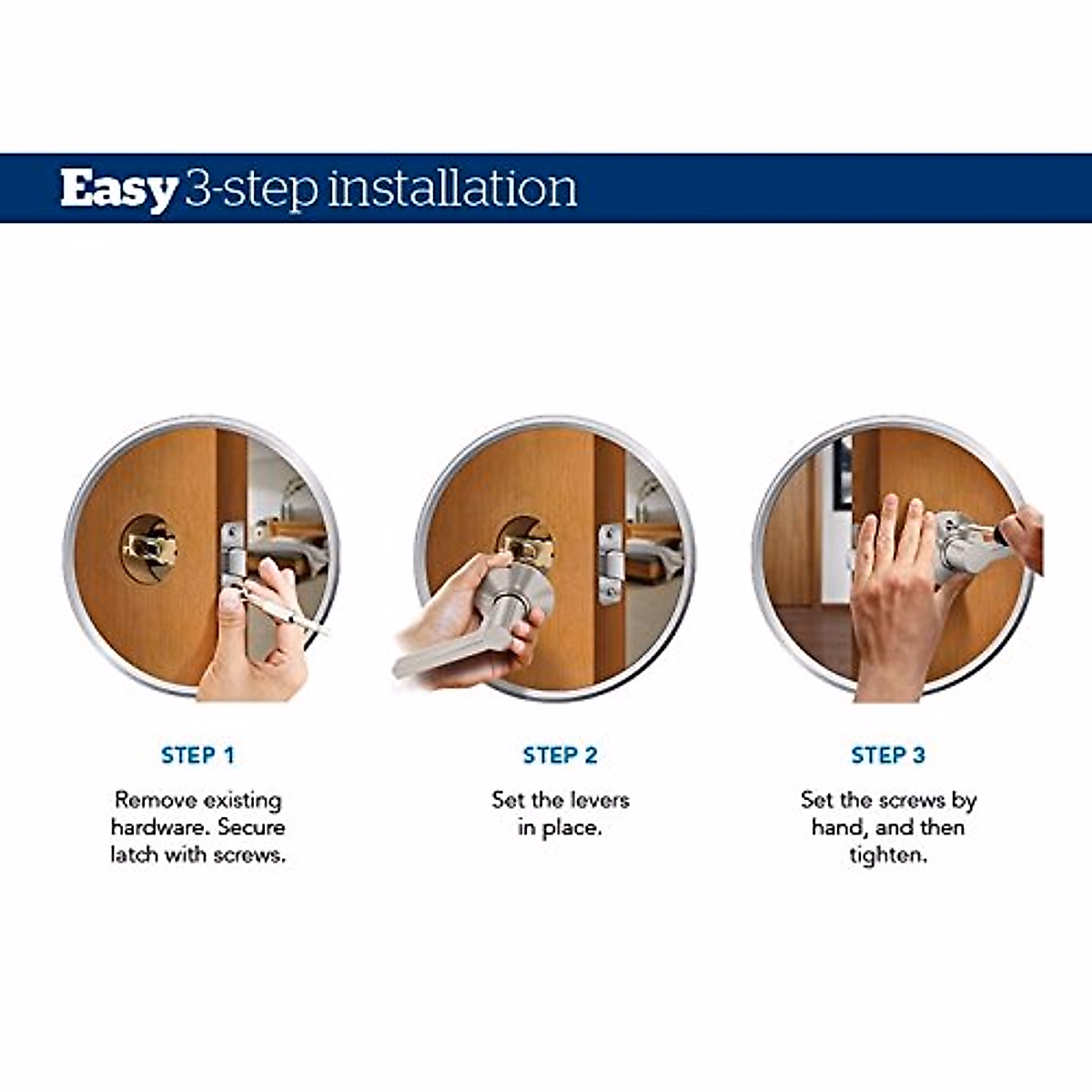 Easy 3-step installation

STEP 1

Remove existing hardware. Secure latch with screws.

STEP 2

Set the levers in place.

STEP 3

Set the screws by hand, and then tighten.