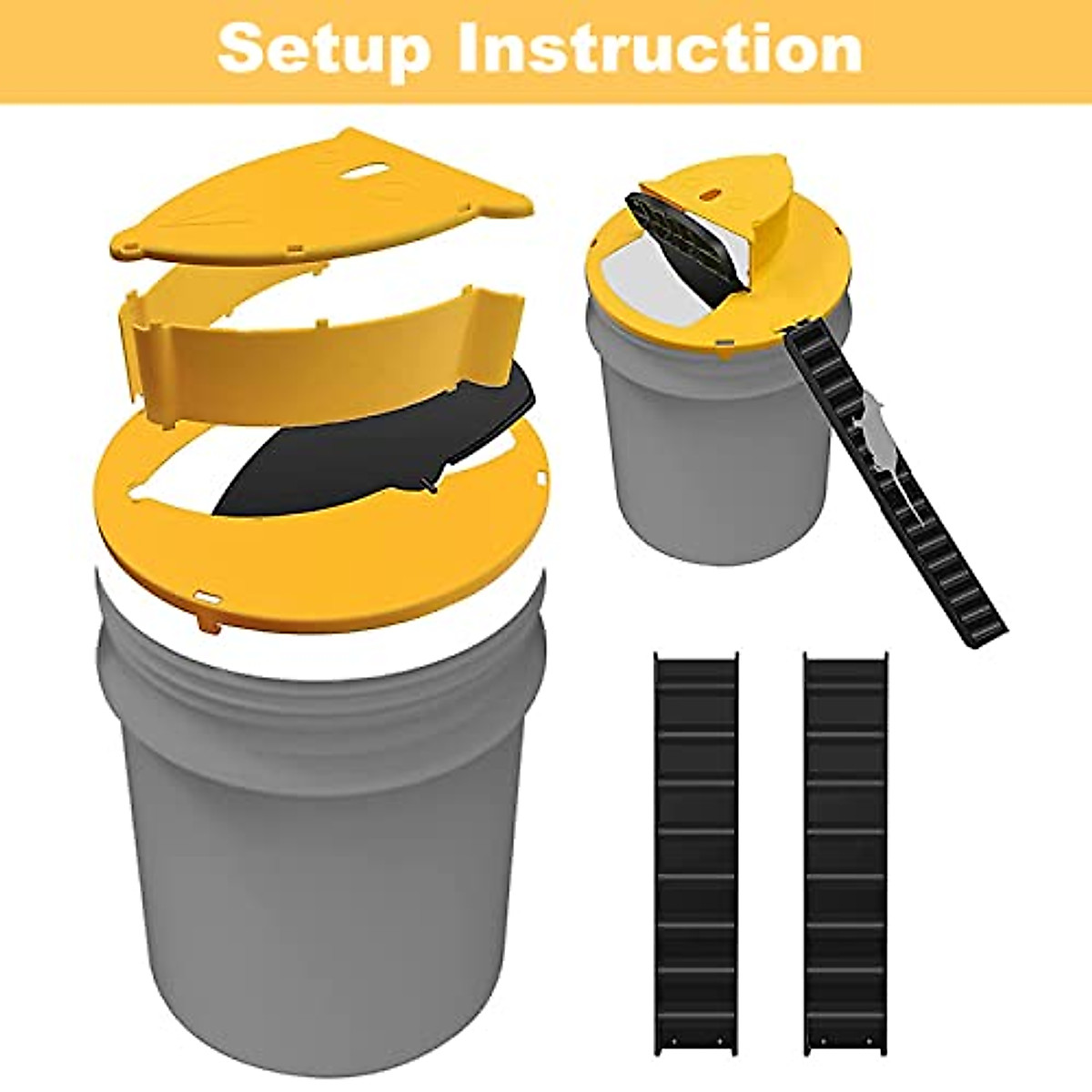 Setup Instruction