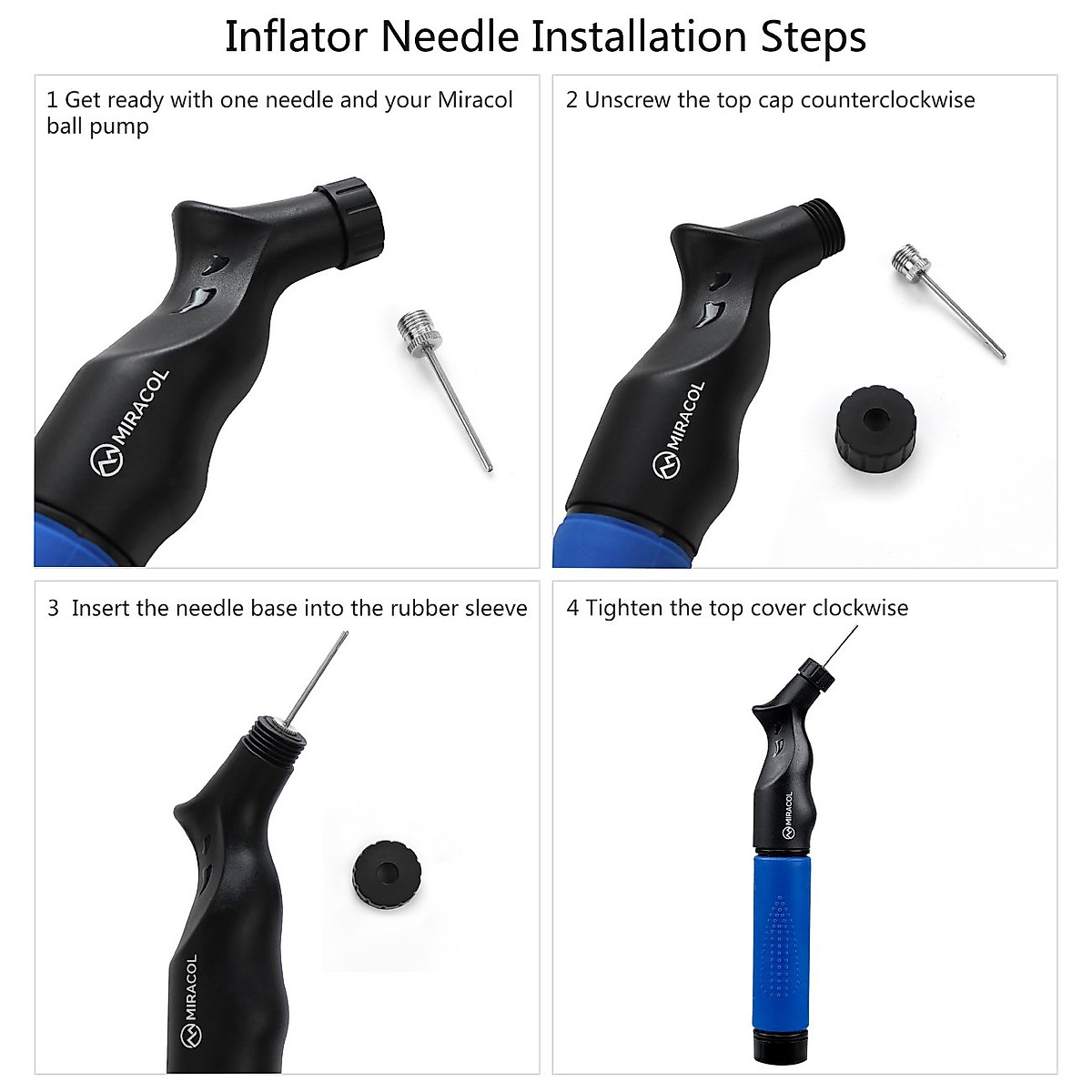 Inflator Needle Installation Steps

1 Get ready with one needle and your Miracol ball pump

MIRACOL

2 Unscrew the top cap counterclockwise

MIRACOL

3 Insert the needle base into the rubber sleeve

MIRACOL

4 Tighten the top cover clockwise

MIRACOL