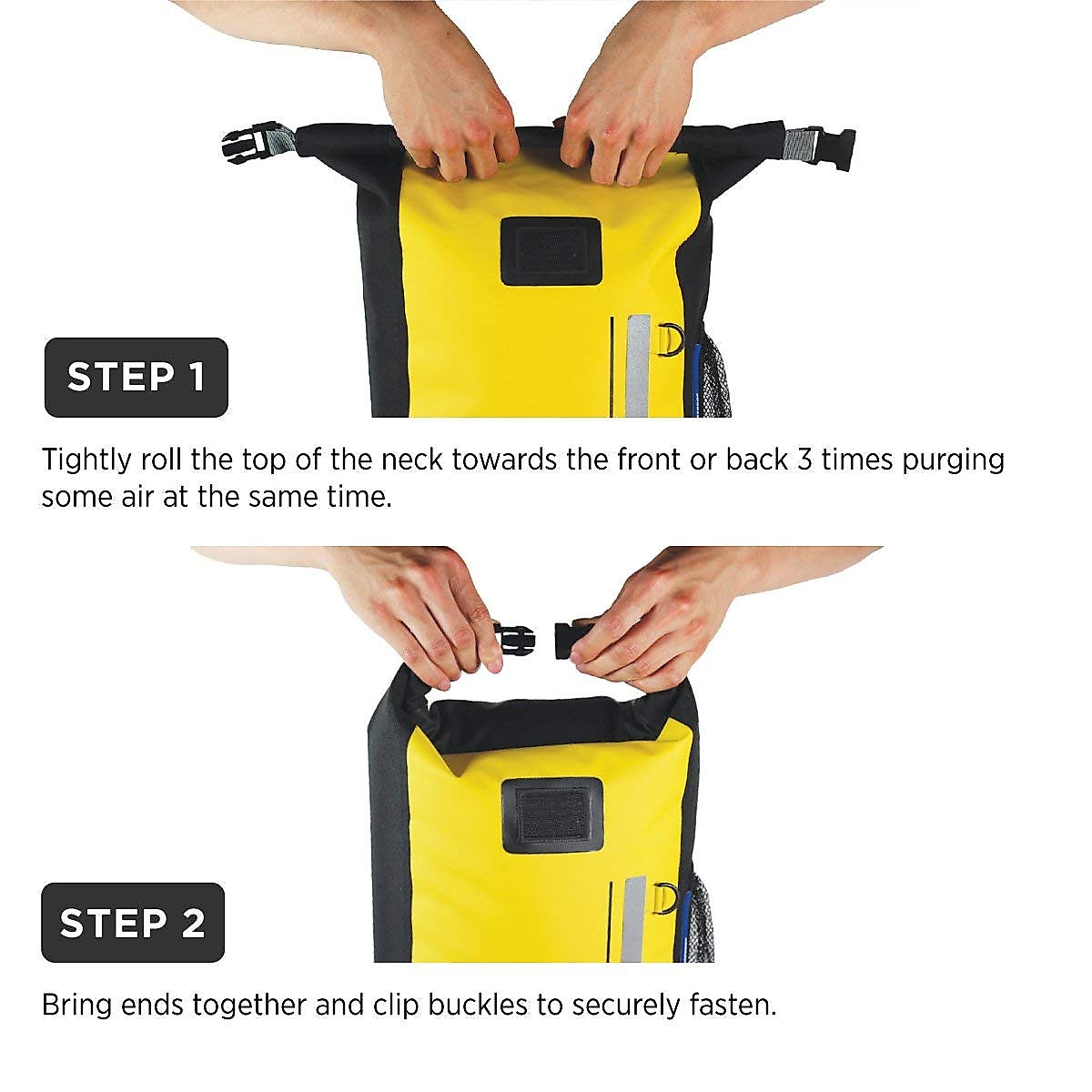 STEP 1

Tightly roll the top of the neck towards the front or back 3 times purging some air at the same time.

STEP 2

Bring ends together and clip buckles to securely fasten.