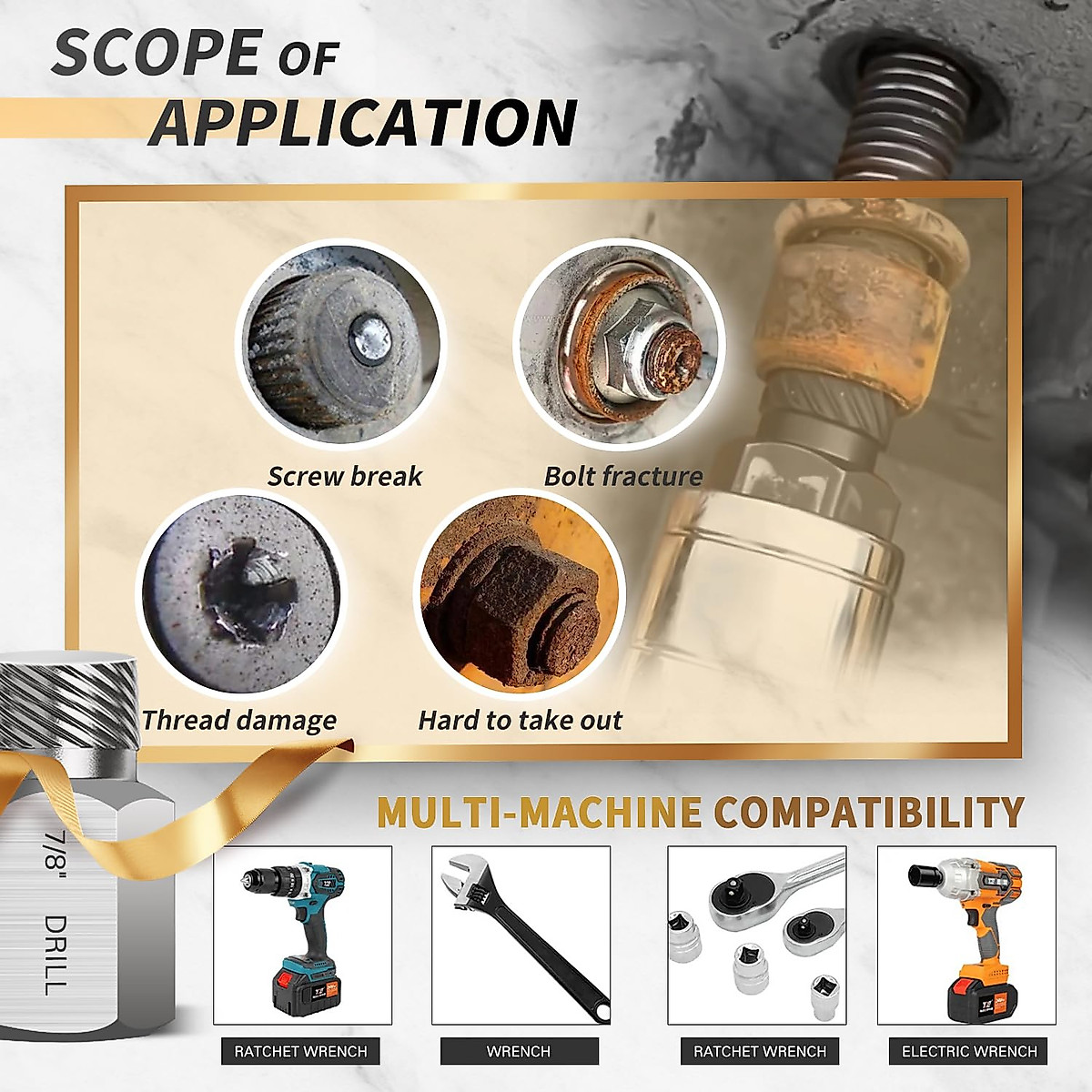 SCOPE OF APPLICATION

Screw break

Bolt fracture

Thread damage

Hard to take out

7/8" DRILL

MULTI-MACHINE COMPATIBILITY

RATCHET WRENCH

WRENCH

RATCHET WRENCH

ELECTRIC WRENCH