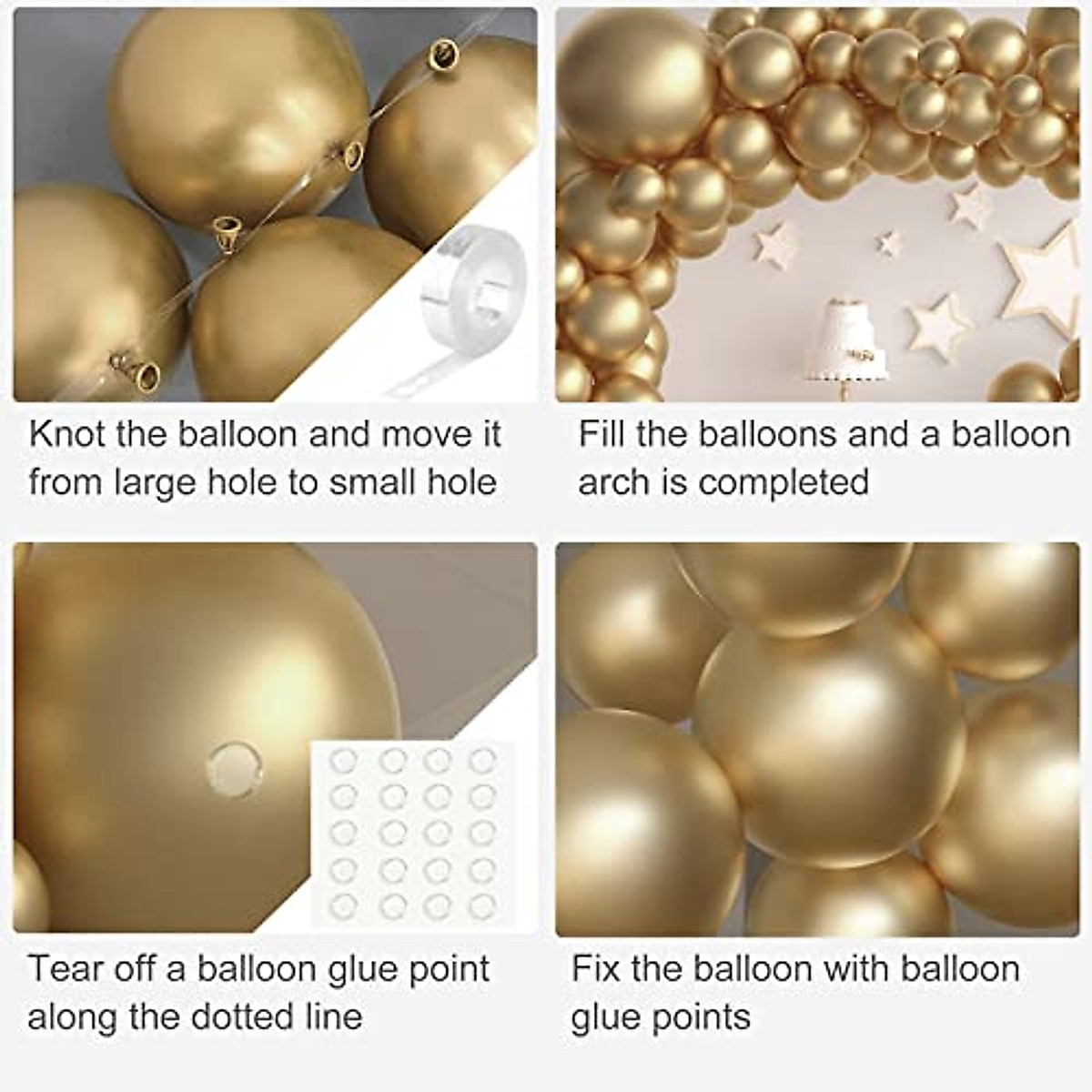 Knot the balloon and move it from large hole to small hole

Fill the balloons and a balloon arch is completed

Tear off a balloon glue point along the dotted line

Fix the balloon with balloon glue points