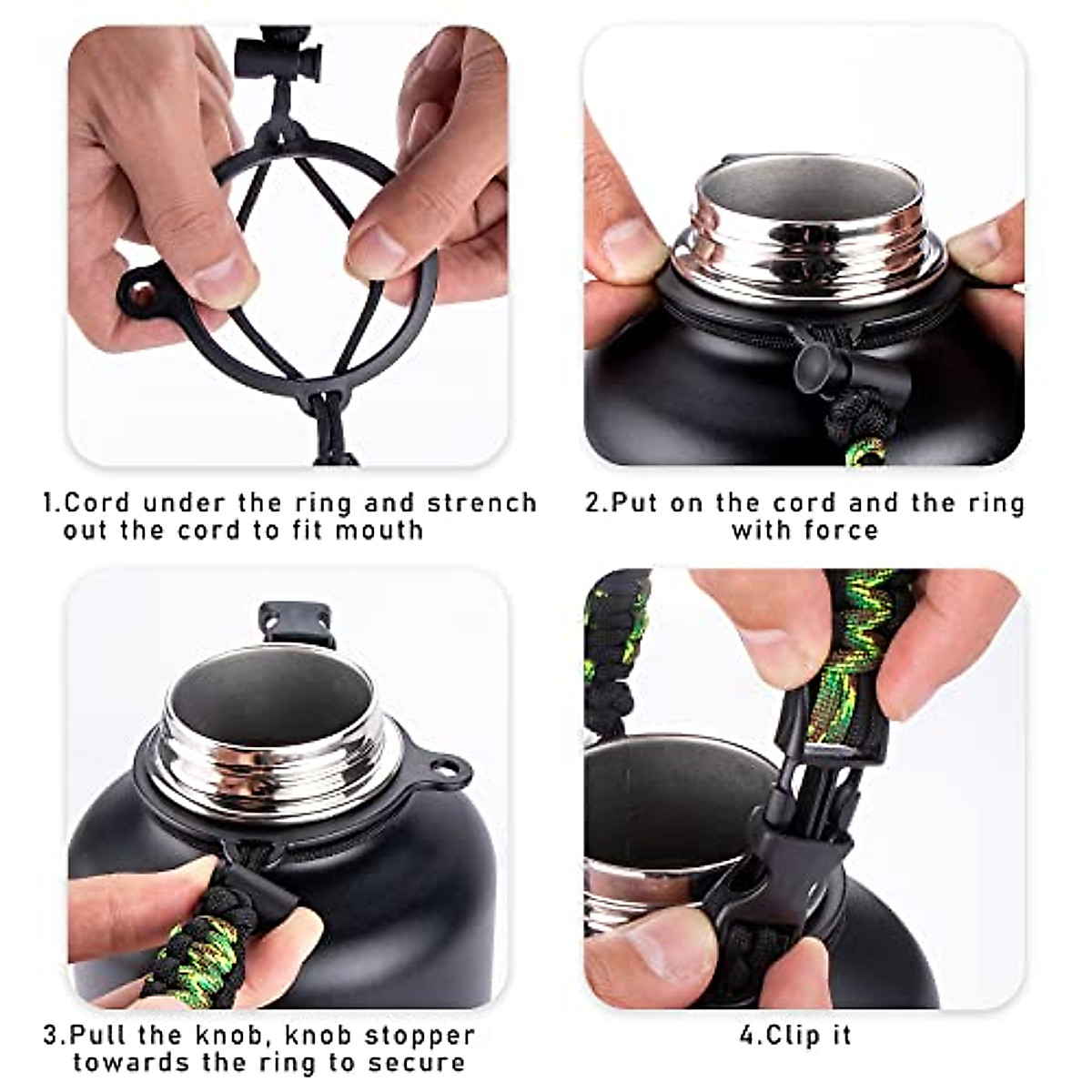 1.Cord under the ring and strench out the cord to fit mouth

2.Put on the cord and the ring with force

3.Pull the knob, knob stopper towards the ring to secure

4.Clip it