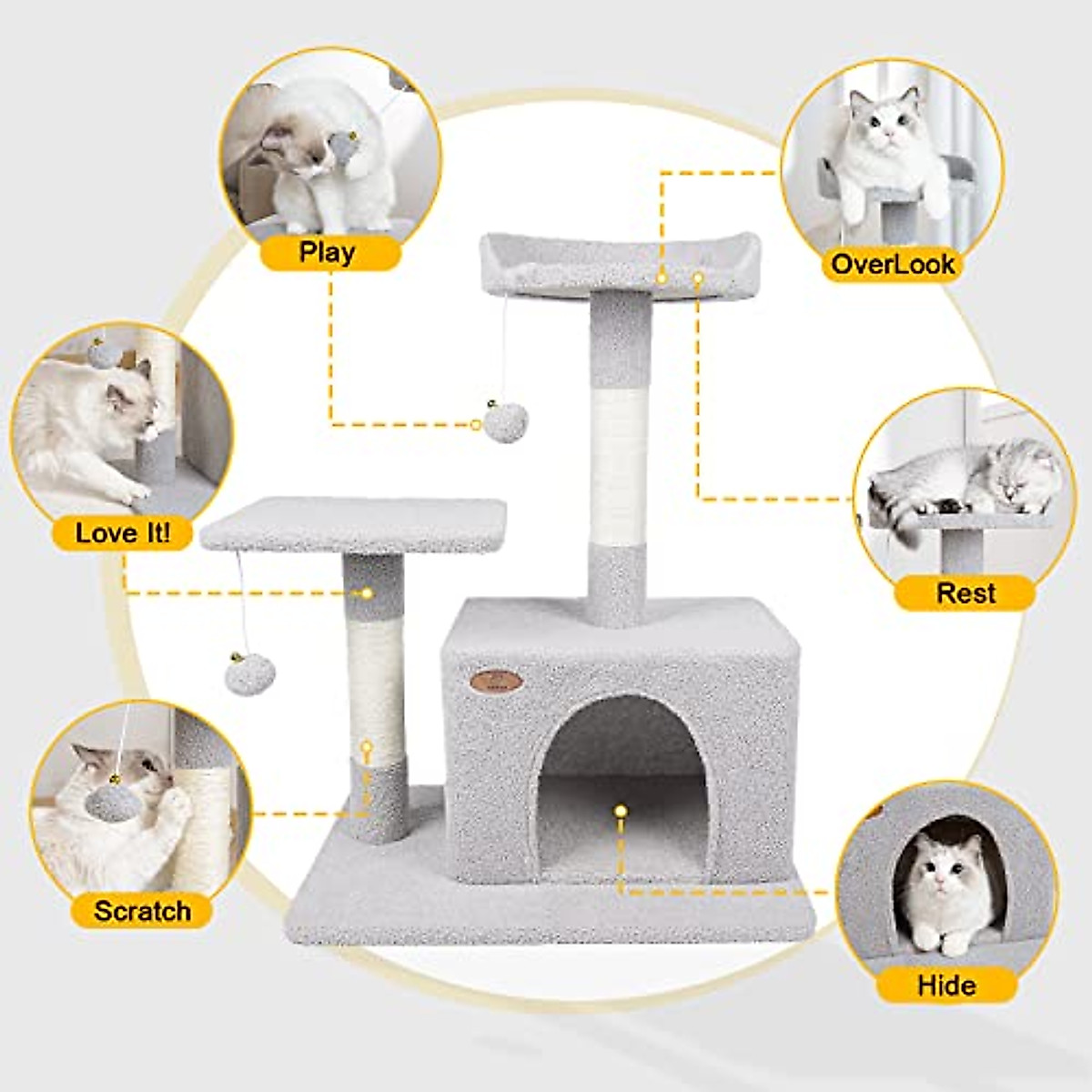 Play

OverLook

Love It!

Rest

Scratch

Hide