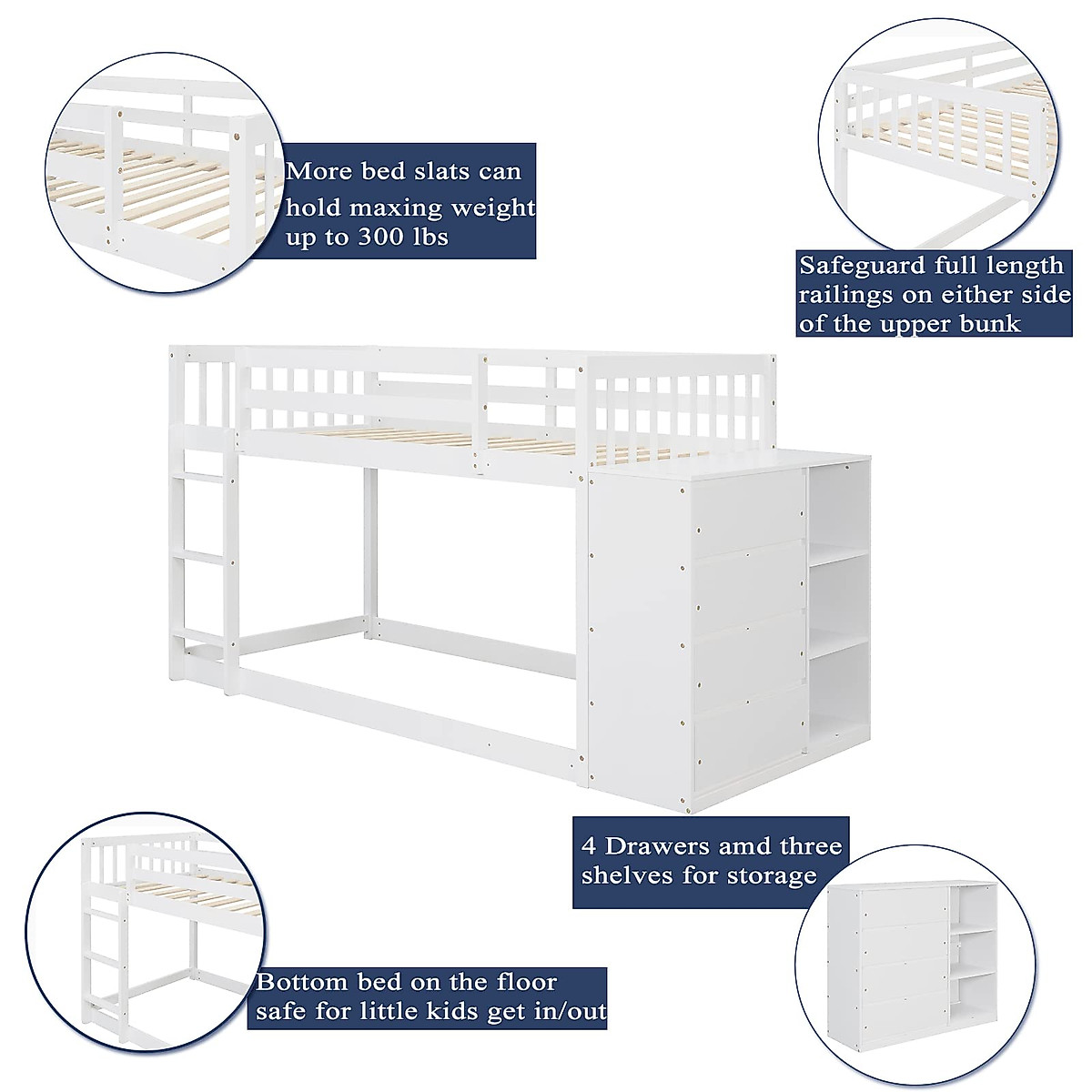 More bed slats can hold maxing weight up to 300 lbs

Safeguard full length railings on either side of the upper bunk

4 Drawers amd three shelves for storage

Bottom bed on the floor safe for little kids get in/out