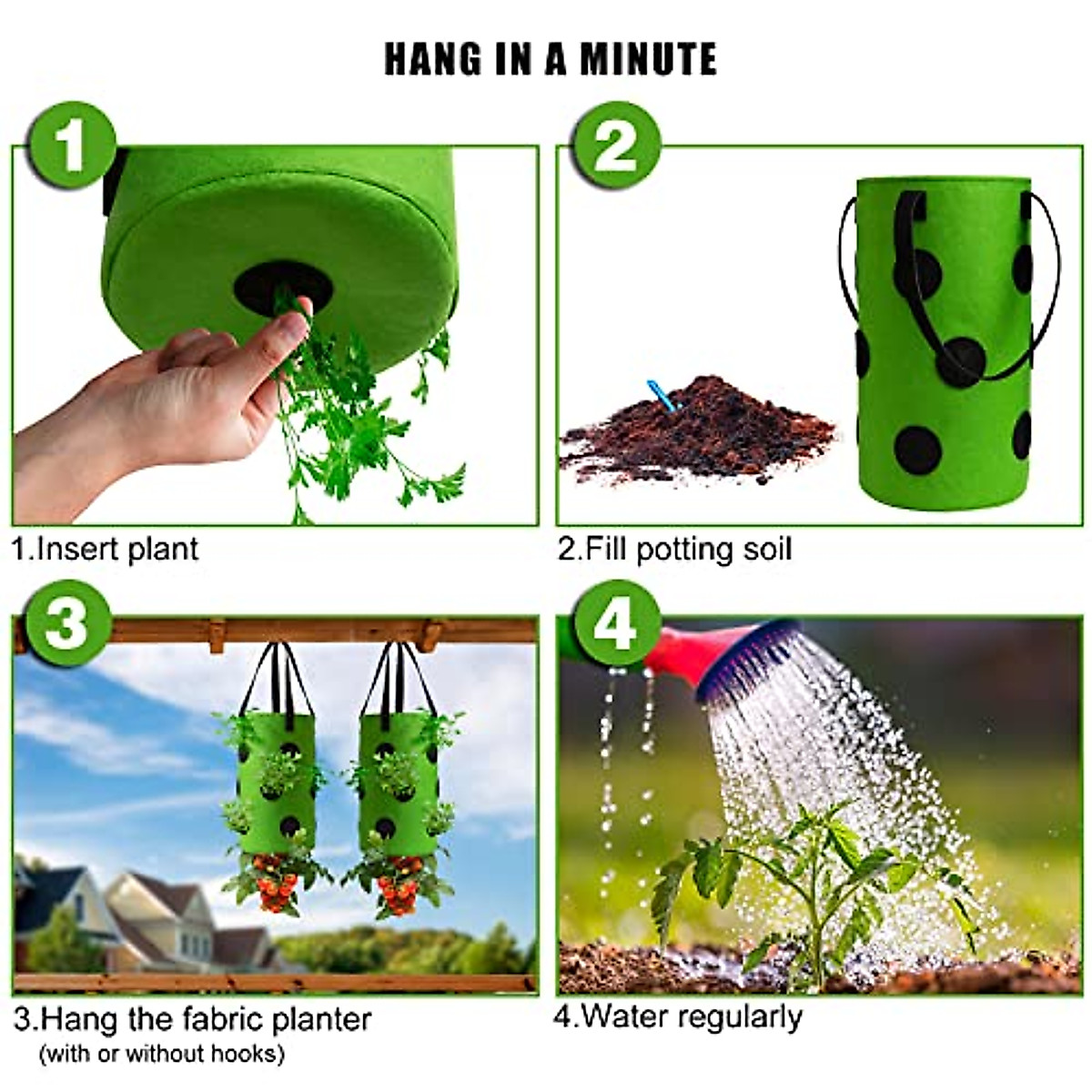 HANG IN A MINUTE

1

1.Insert plant

2

2.Fill potting soil

3

3.Hang the fabric planter
(with or without hooks)

4

4.Water regularly