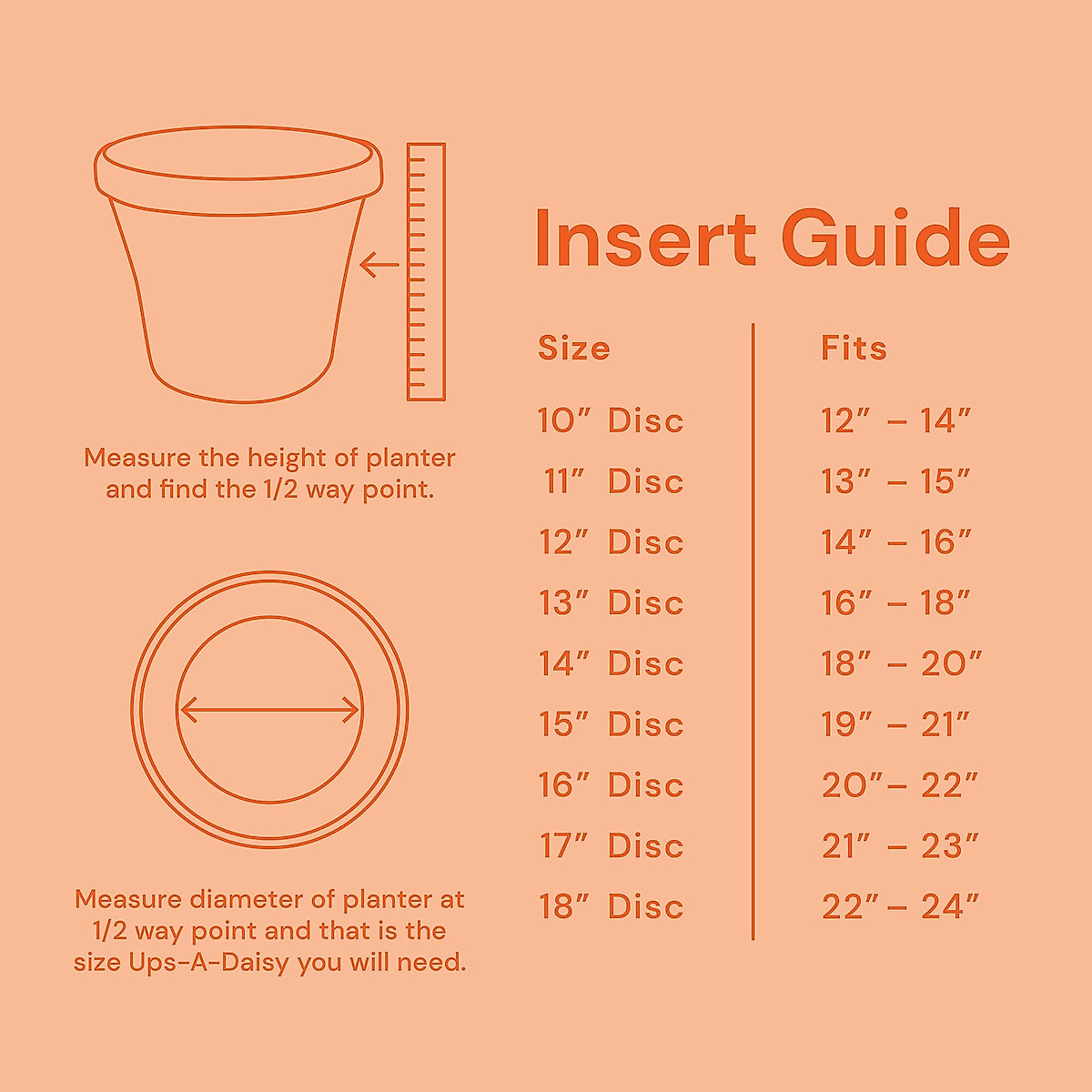 Measure the height of planter and find the 1/2 way point.

Measure diameter of planter at 1/2 way point and that is the size Ups-A-Daisy you will need.

Insert Guide

| Size | Fits |
|---|---|
| 10″ Disc | 12″ – 14″ |
| 11″ Disc | 13″ – 15″ |
| 12″ Disc | 14″ – 16″ |
| 13″ Disc | 16″ – 18″ |
| 14″ Disc | 18″ – 20″ |
| 15″ Disc | 19″ – 21″ |
| 16″ Disc | 20″– 22″ |
| 17″ Disc | 21″ – 23″ |
| 18″ Disc | 22″ – 24″ |