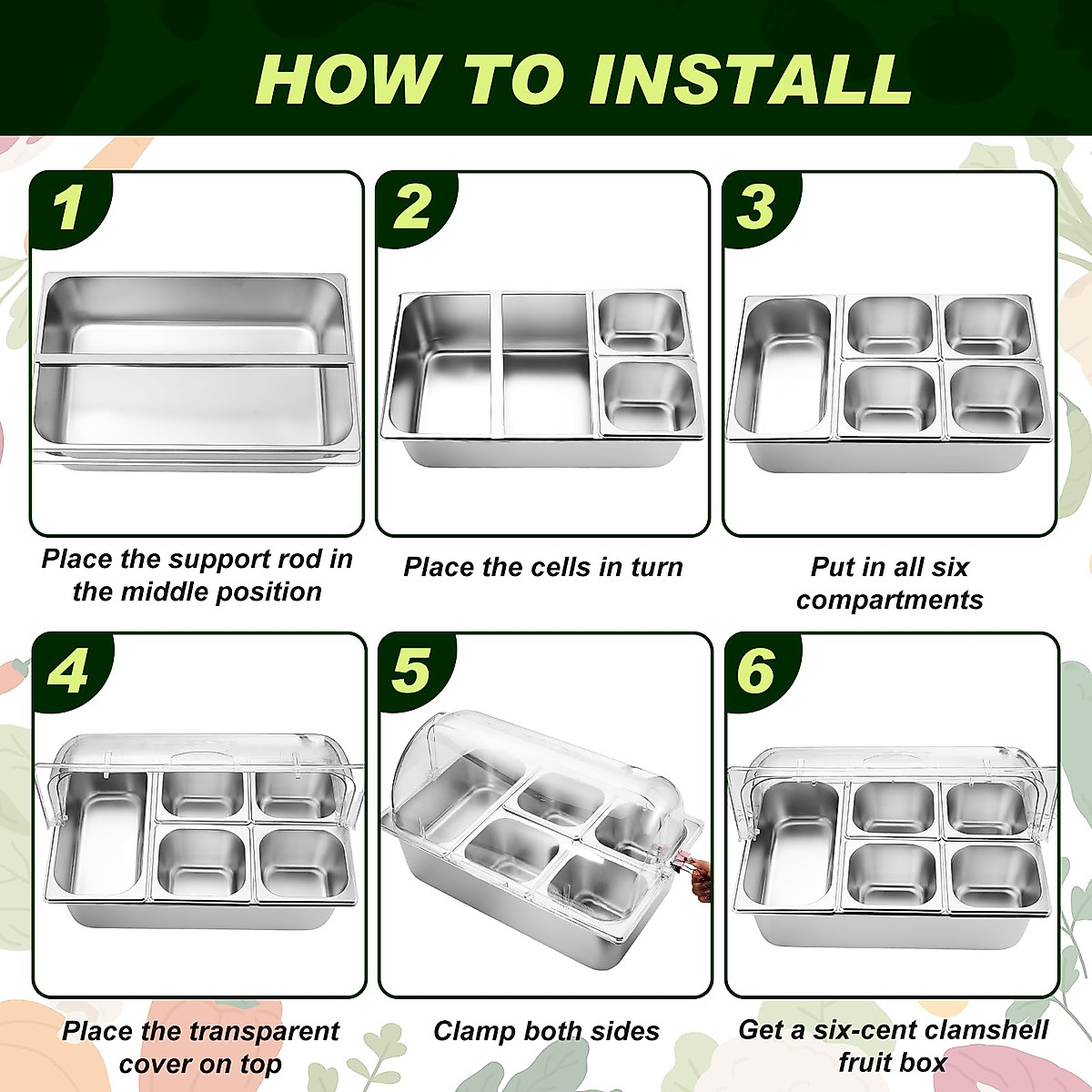 HOW TO INSTALL

1

Place the support rod in the middle position

2

Place the cells in turn

3

Put in all six compartments

4

Place the transparent cover on top

5

Clamp both sides

6

Get a six-cent clamshell fruit box