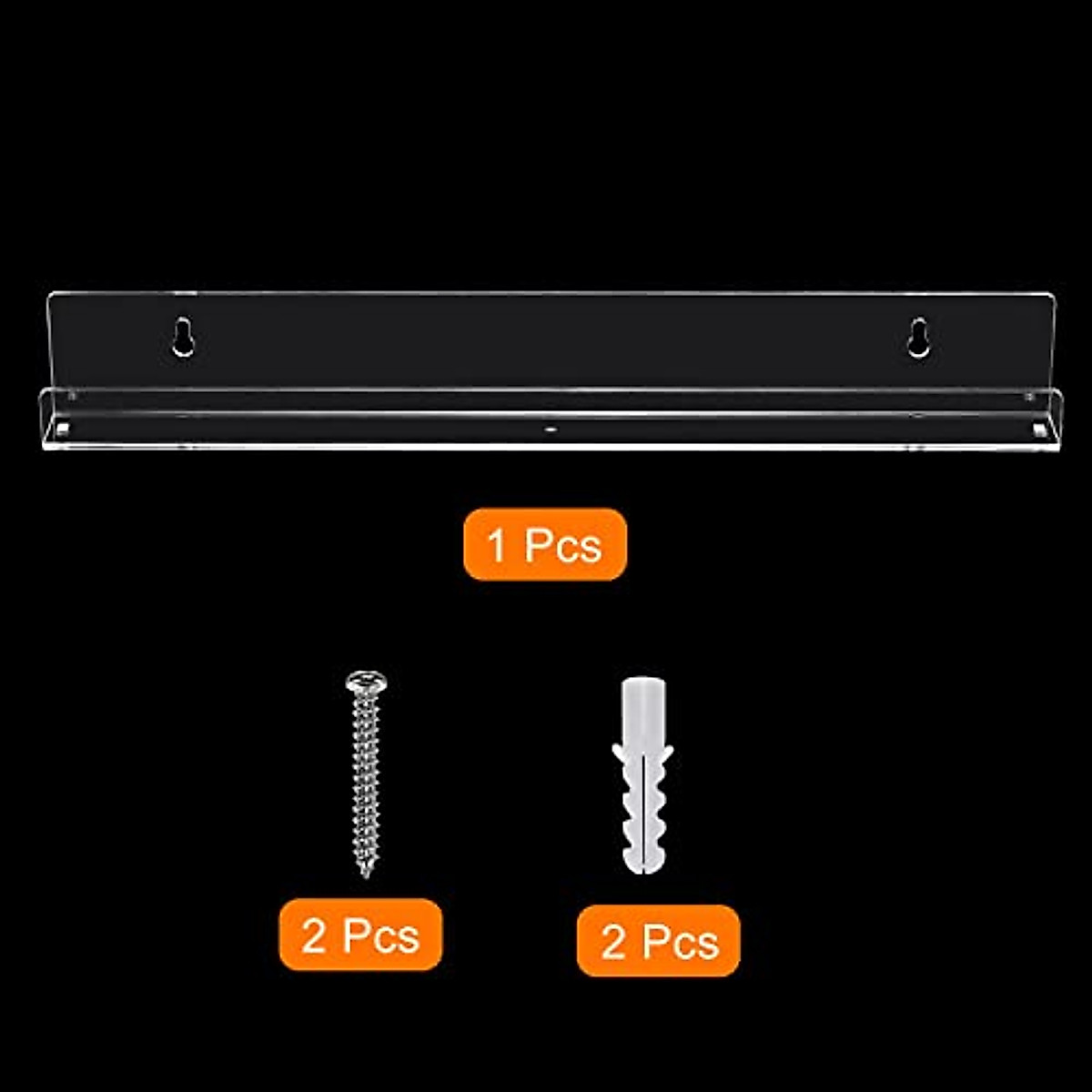 1 Pcs

2 Pcs

2 Pcs