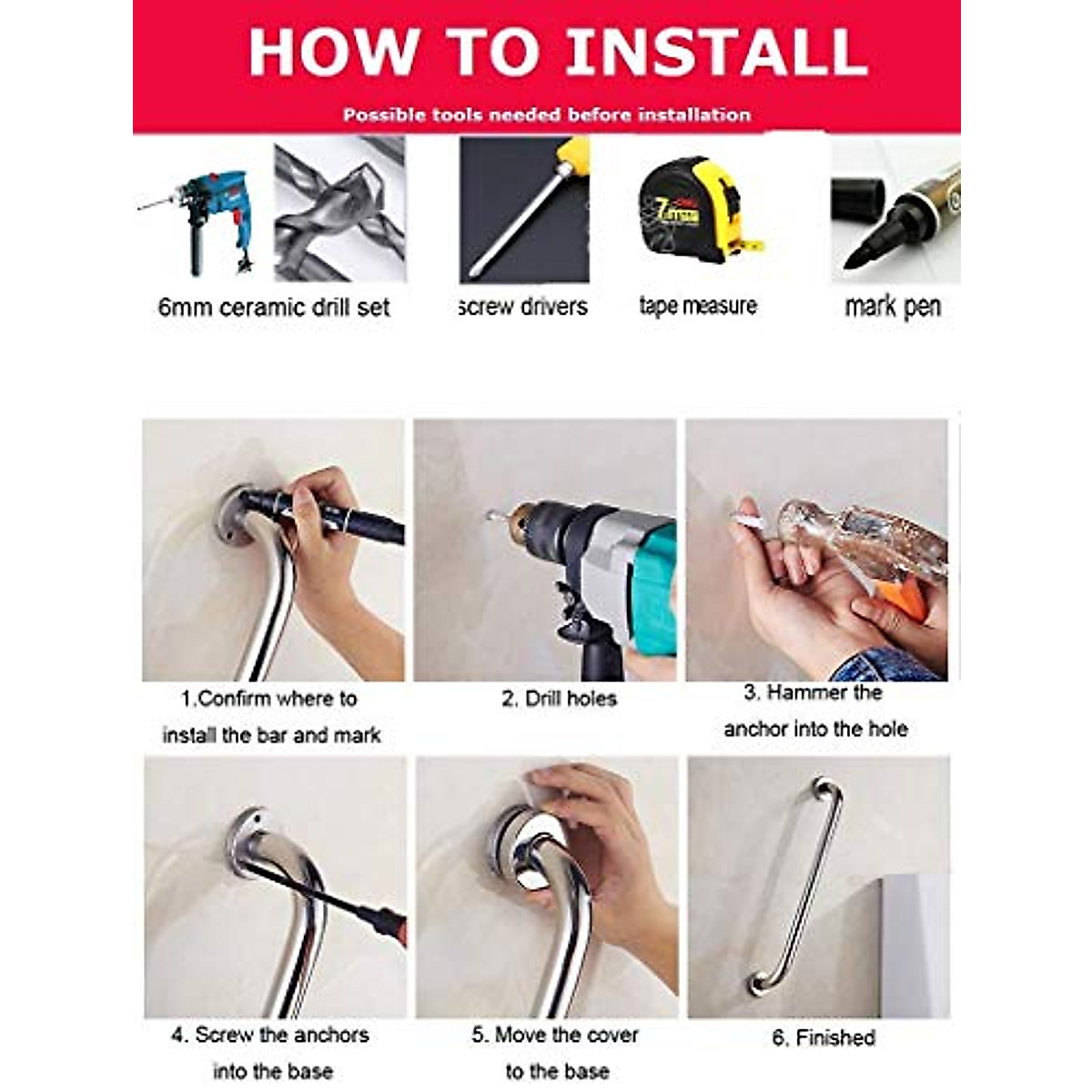 HOW TO INSTALL

Possible tools needed before installation

6mm ceramic drill set

screw drivers

tape measure

mark pen

1.Confirm where to install the bar and mark

2. Drill holes

3. Hammer the anchor into the hole

4. Screw the anchors into the base

5. Move the cover to the base

6. Finished