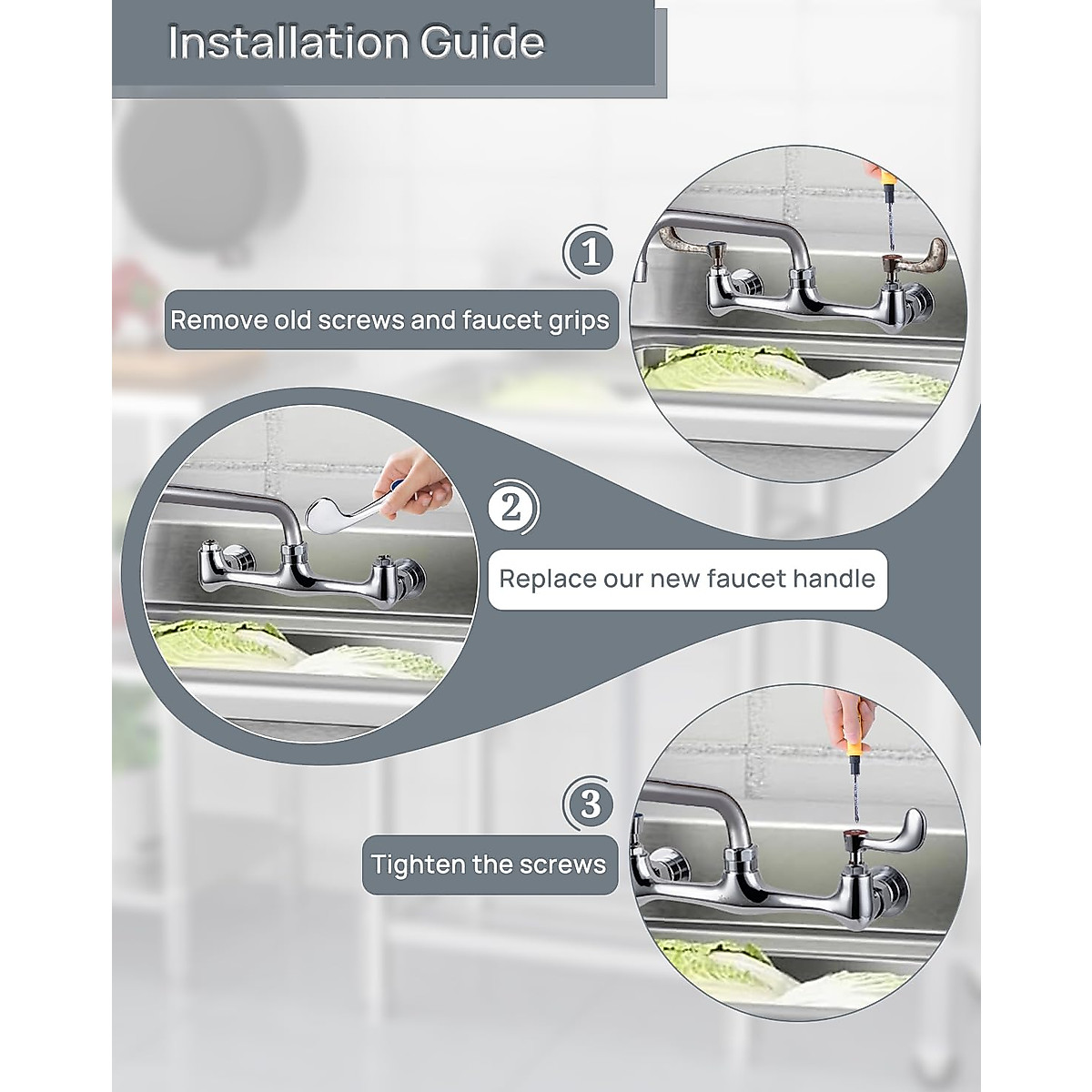 Installation Guide

1
Remove old screws and faucet grips

2
Replace our new faucet handle

3
Tighten the screws