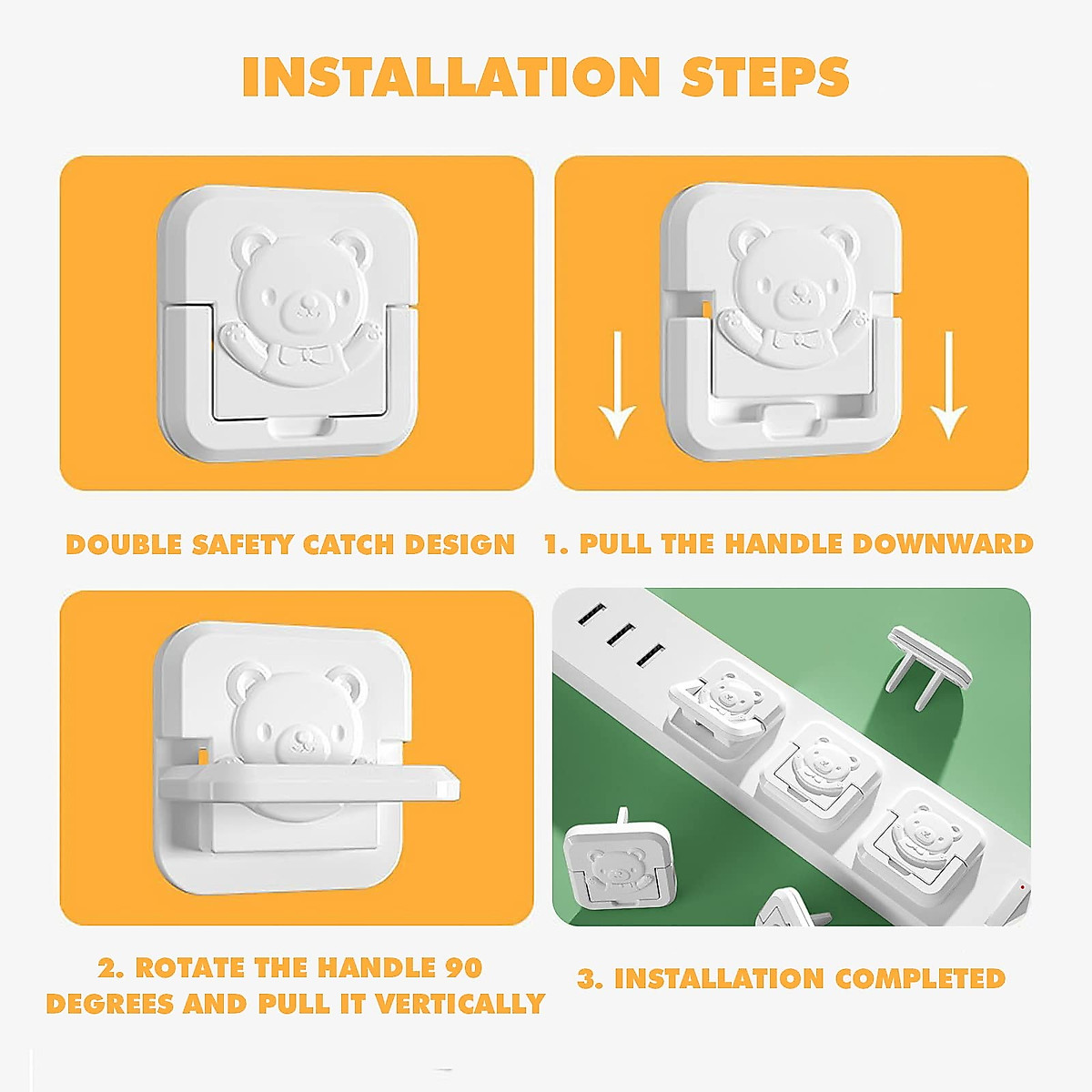 INSTALLATION STEPS

DOUBLE SAFETY CATCH DESIGN

1. PULL THE HANDLE DOWNWARD

2. ROTATE THE HANDLE 90 DEGREES AND PULL IT VERTICALLY

3. INSTALLATION COMPLETED