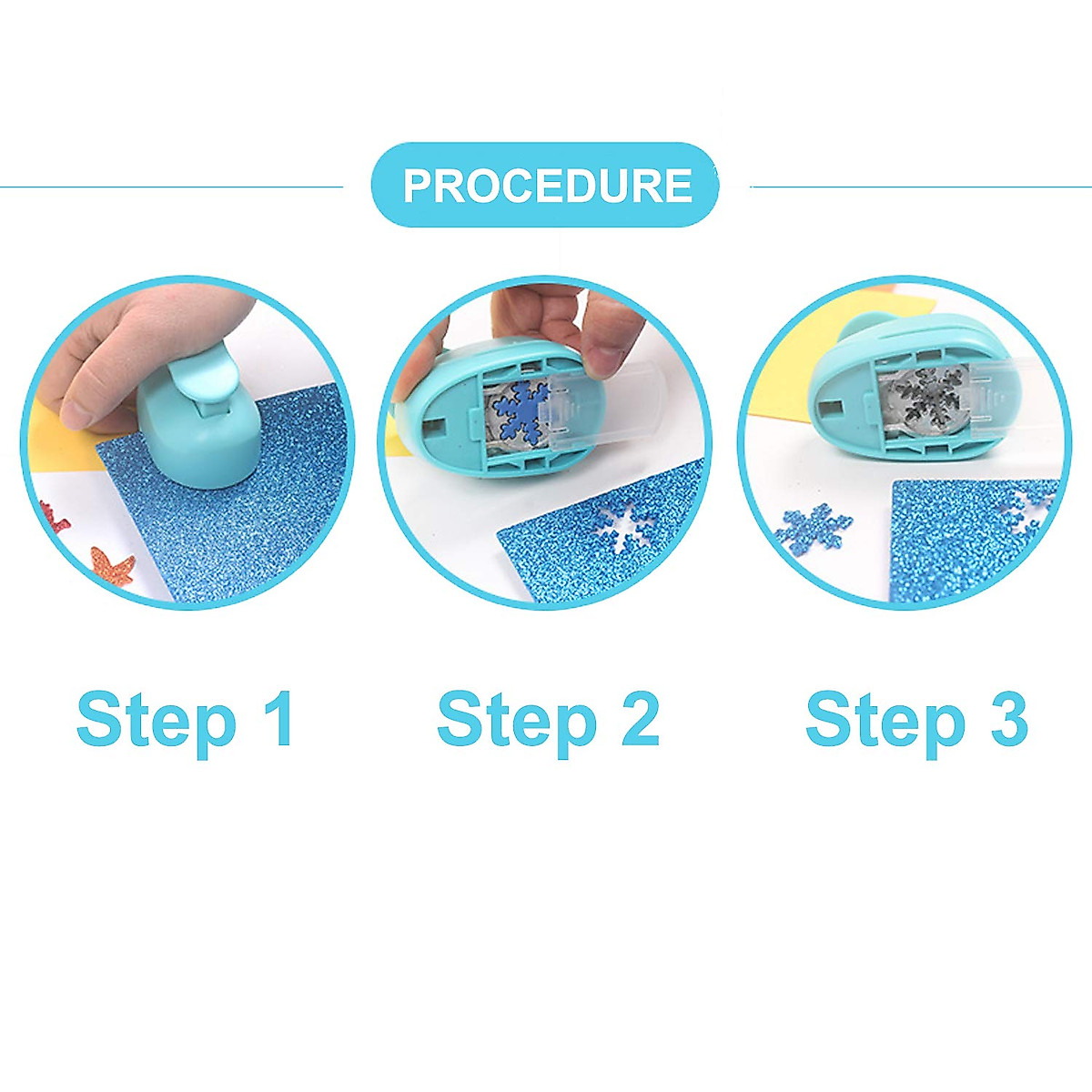 PROCEDURE

Step 1

Step 2

Step 3