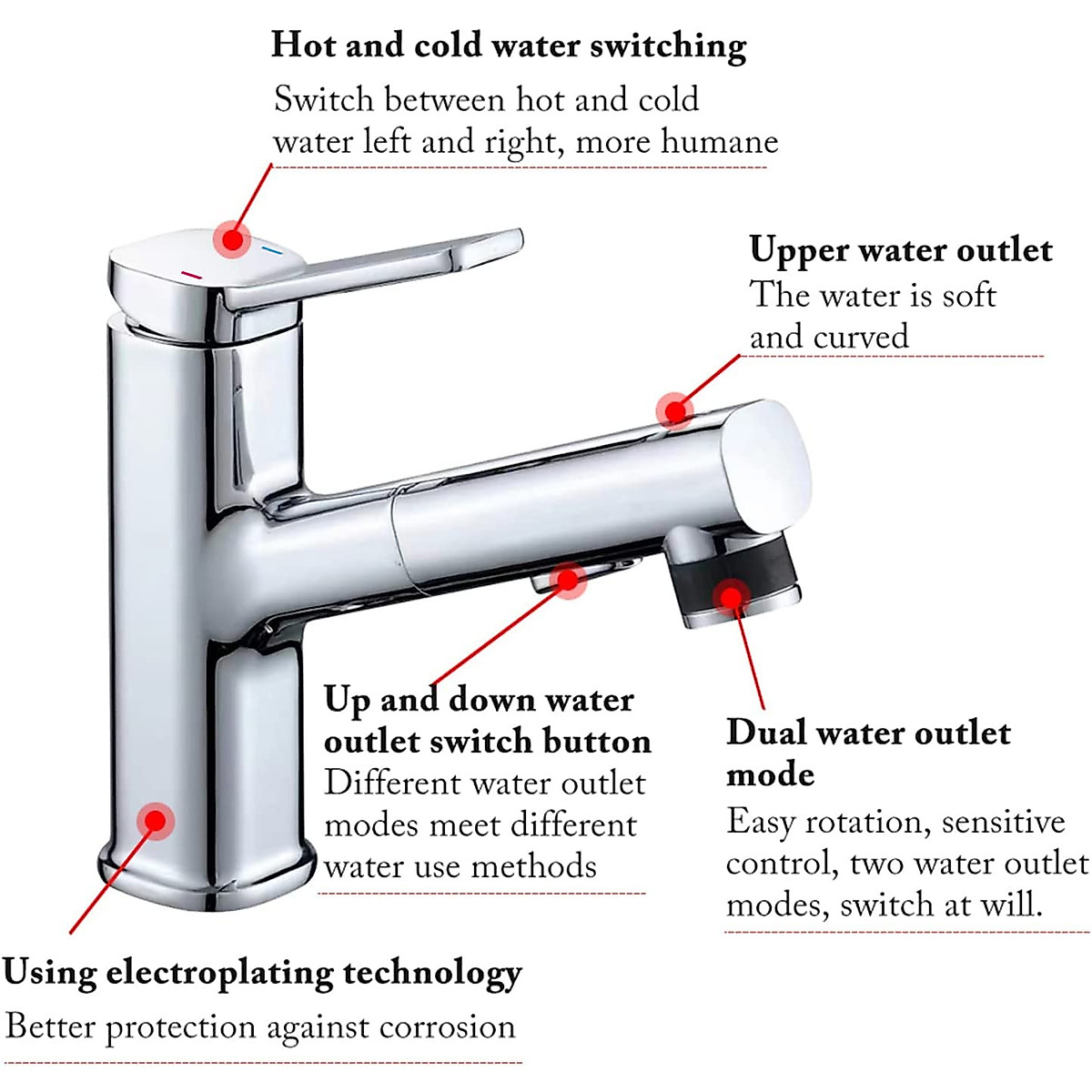 Hot and cold water switching

Switch between hot and cold water left and right, more humane

Upper water outlet

The water is soft and curved

Up and down water outlet switch button

Different water outlet modes meet different water use methods

Dual water outlet mode

Easy rotation, sensitive control, two water outlet modes, switch at will.

Using electroplating technology

Better protection against corrosion