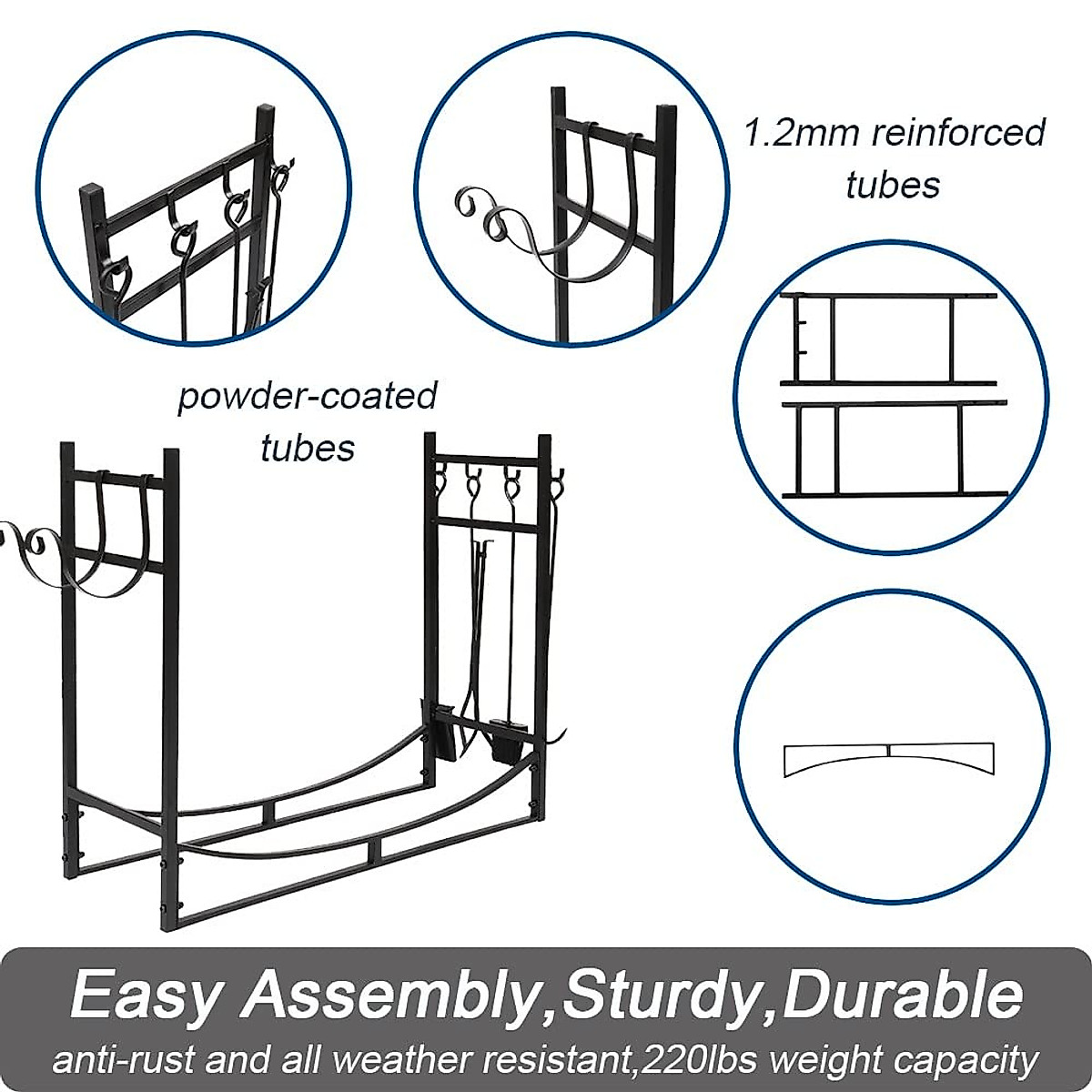 1.2mm reinforced tubes

powder-coated tubes

Easy Assembly,Sturdy,Durable

anti-rust and all weather resistant,220lbs weight capacity