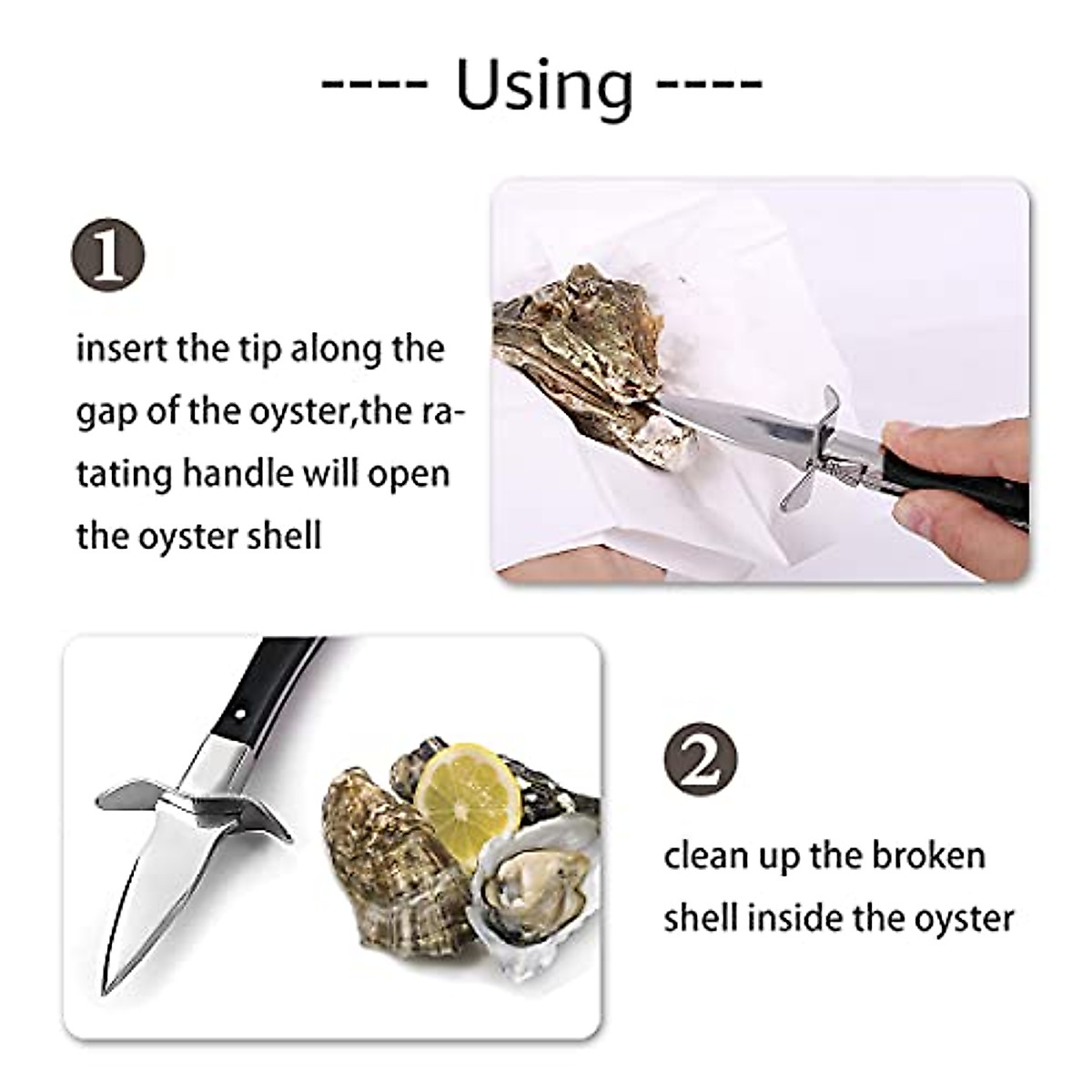 ---- Using ----

1

insert the tip along the gap of the oyster,the ratating handle will open the oyster shell

2

clean up the broken shell inside the oyster