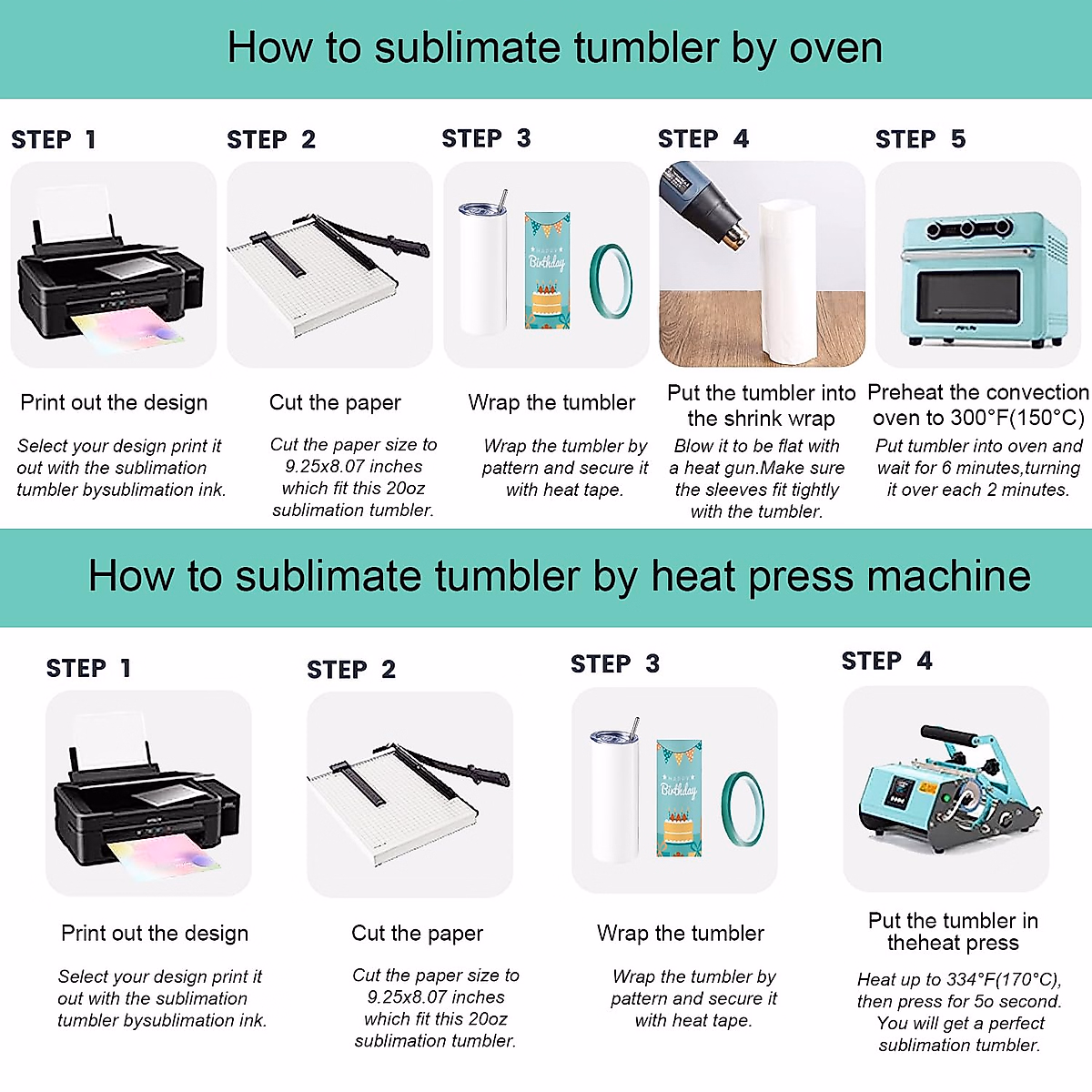 How to sublimate tumbler by oven

STEP 1

Print out the design

Select your design print it out with the sublimation tumbler bysublimation ink.

STEP 2

Cut the paper

Cut the paper size to 9.25x8.07 inches which fit this 20oz sublimation tumbler.

STEP 3

HAPPY Birthday

Wrap the tumbler

Wrap the tumbler by pattern and secure it with heat tape.

STEP 4

Put the tumbler into the shrink wrap

Blow it to be flat with a heat gun.Make sure the sleeves fit tightly with the tumbler.

STEP 5

Preheat the convection oven to 300°F(150°C)

Put tumbler into oven and wait for 6 minutes,turning it over each 2 minutes.

How to sublimate tumbler by heat press machine

STEP 1

Print out the design

Select your design print it out with the sublimation tumbler bysublimation ink.

STEP 2

Cut the paper

Cut the paper size to 9.25x8.07 inches which fit this 20oz sublimation tumbler.

STEP 3

HAPPY Birthday

Wrap the tumbler

Wrap the tumbler by pattern and secure it with heat tape.

STEP 4

Put the tumbler in theheat press

Heat up to 334°F(170°C), then press for 5o second. You will get a perfect sublimation tumbler.