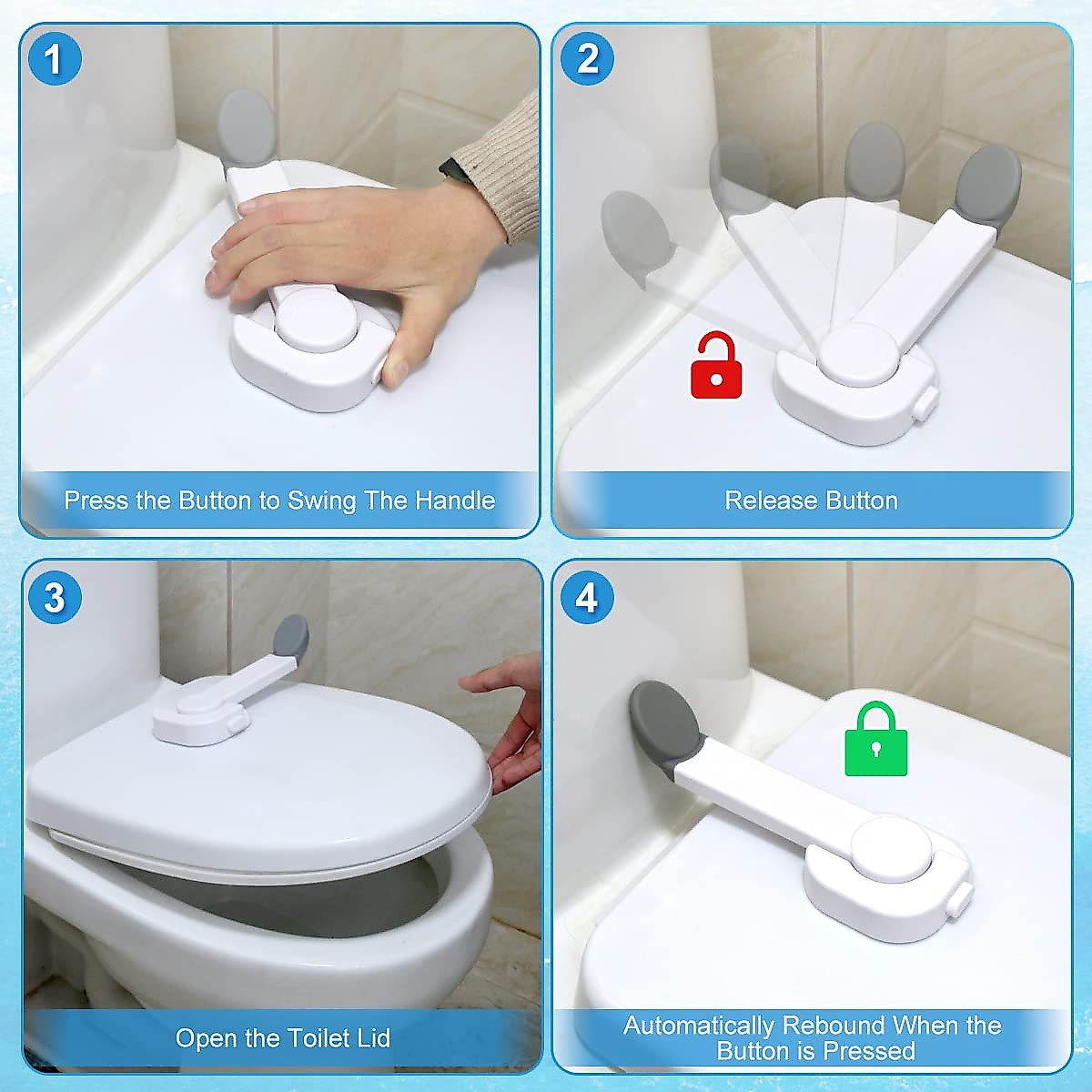 1

Press the Button to Swing The Handle

2

Release Button

3

Open the Toilet Lid

4

Automatically Rebound When the Button is Pressed