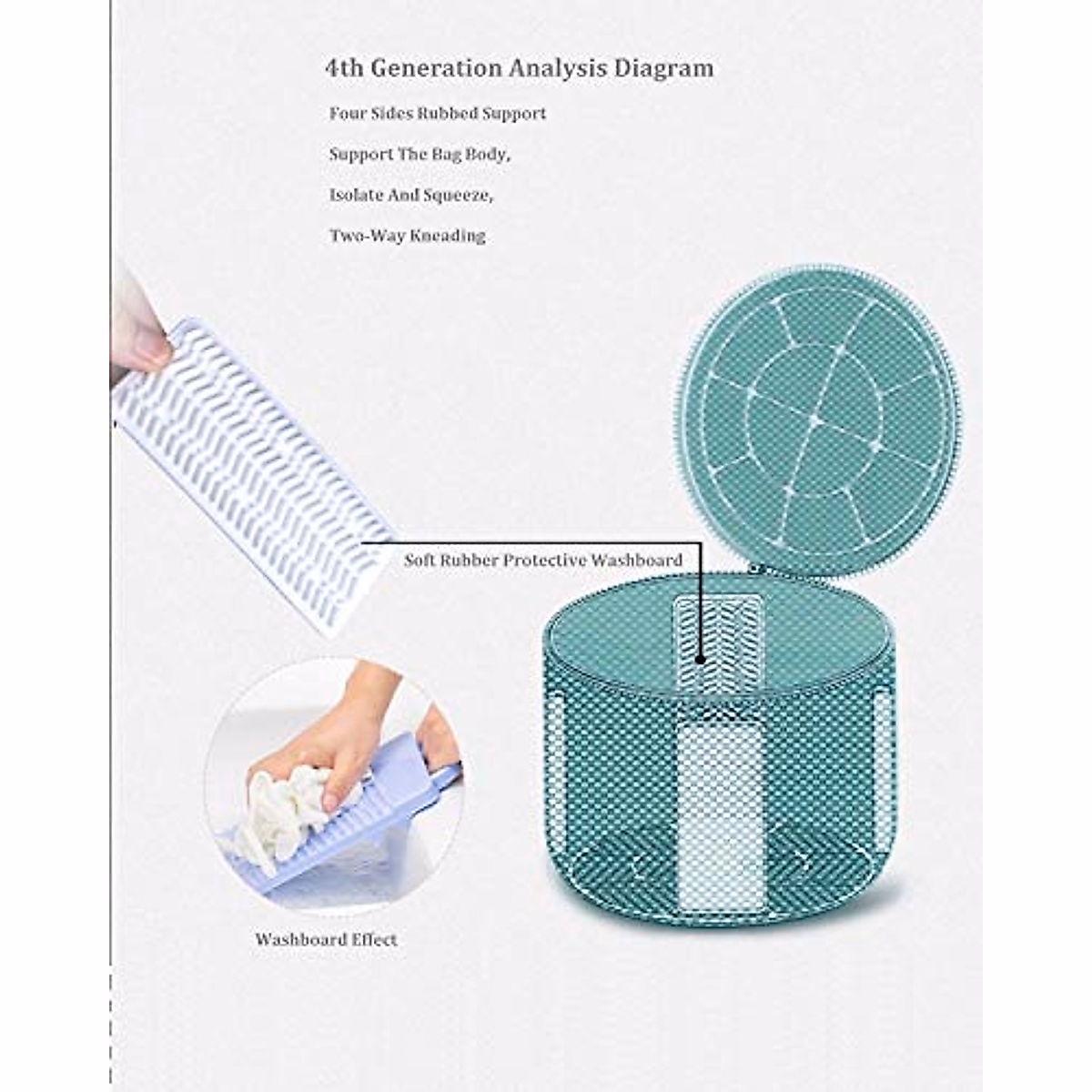 4th Generation Analysis Diagram

Four Sides Rubbed Support

Support The Bag Body,

Isolate And Squeeze,

Two-Way Kneading

Soft Rubber Protective Washboard

Washboard Effect