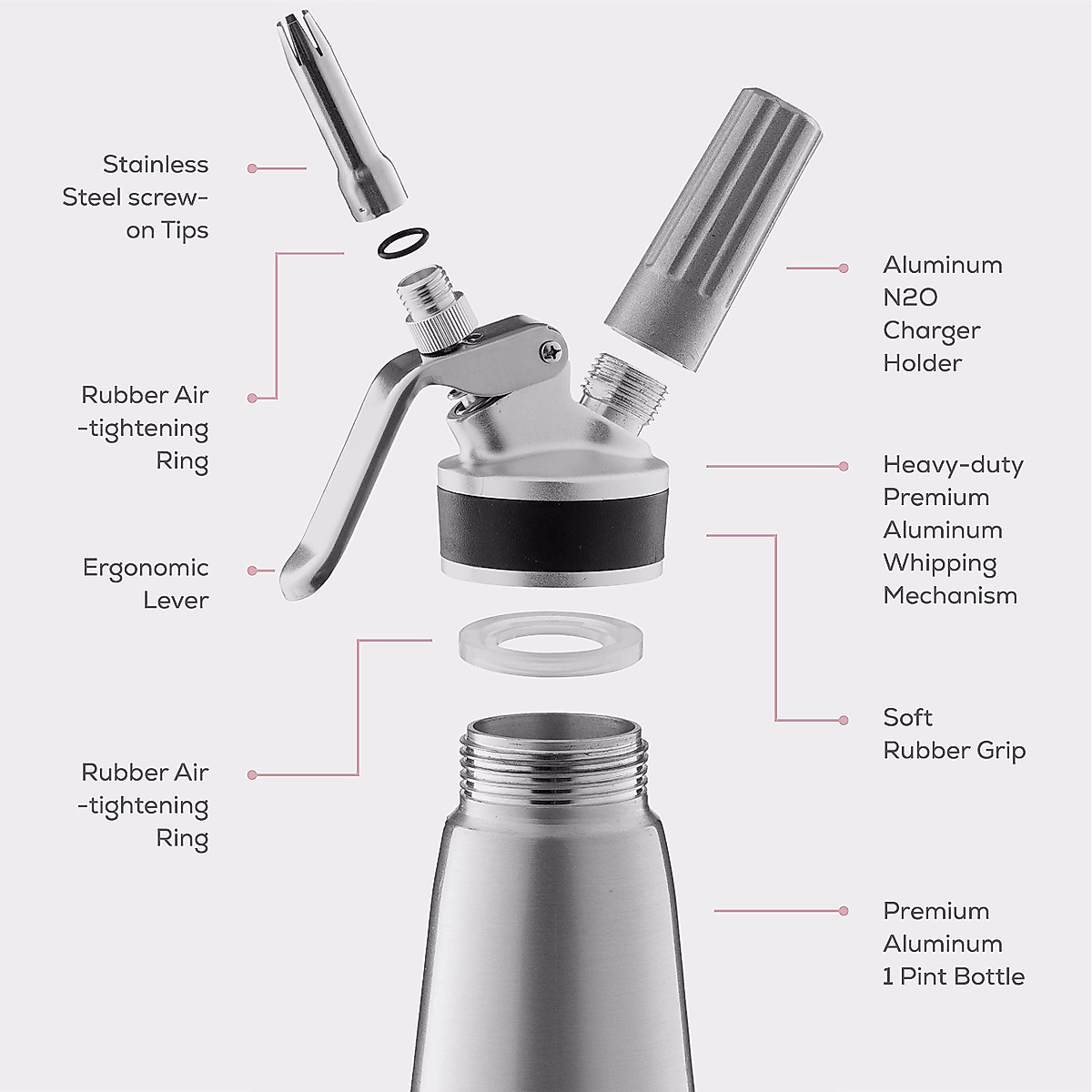 Stainless Steel screw-on Tips

Rubber Air -tightening Ring

Ergonomic Lever

Rubber Air -tightening Ring

Aluminum N2O Charger Holder

Heavy-duty Premium Aluminum Whipping Mechanism

Soft Rubber Grip

Premium Aluminum 1 Pint Bottle