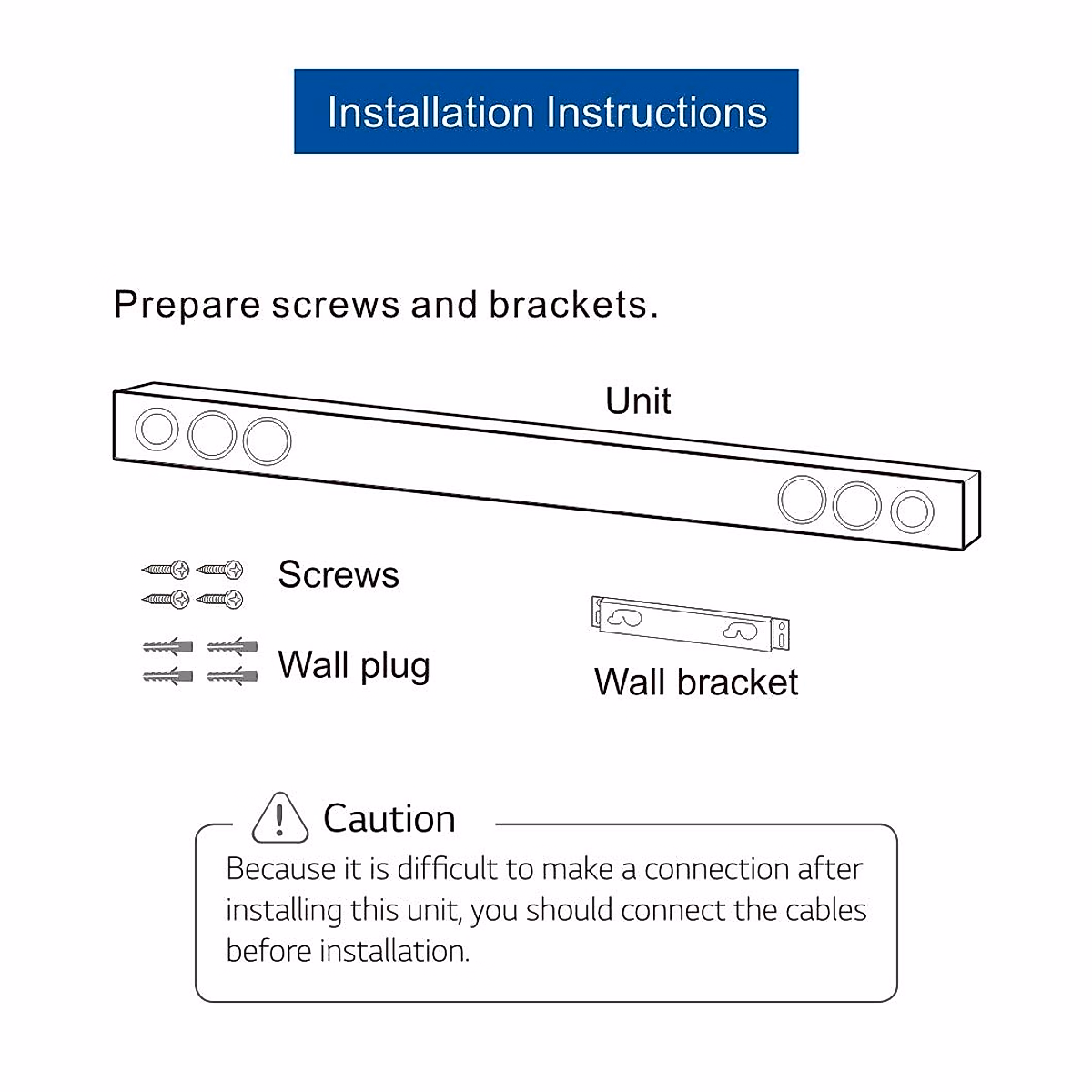 Installation Instructions

Prepare screws and brackets.

Unit

Screws

Wall plug

Wall bracket

Caution

Because it is difficult to make a connection after installing this unit, you should connect the cables before installation.